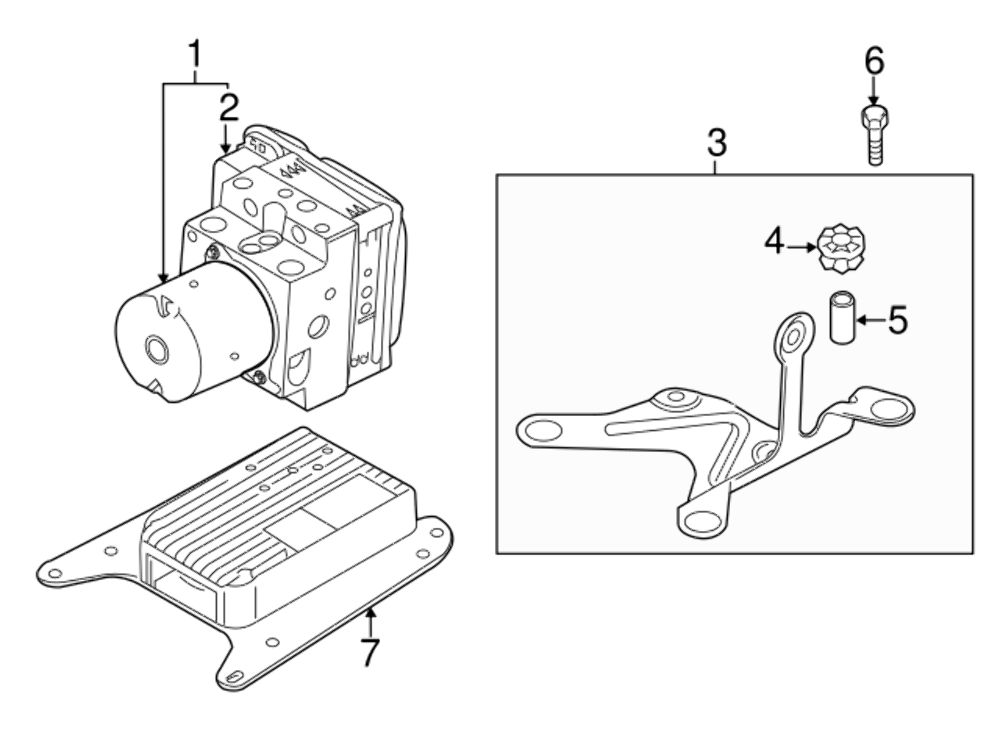 1
2
6
3
4
5
7