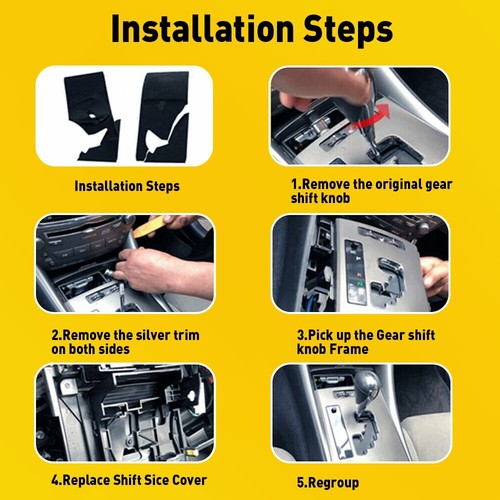 Installation Steps

Installation Steps

1.Remove the original gear shift knob

2.Remove the silver trim on both sides

3.Pick up the Gear shift knob Frame

4.Replace Shift Sice Cover

5.Regroup