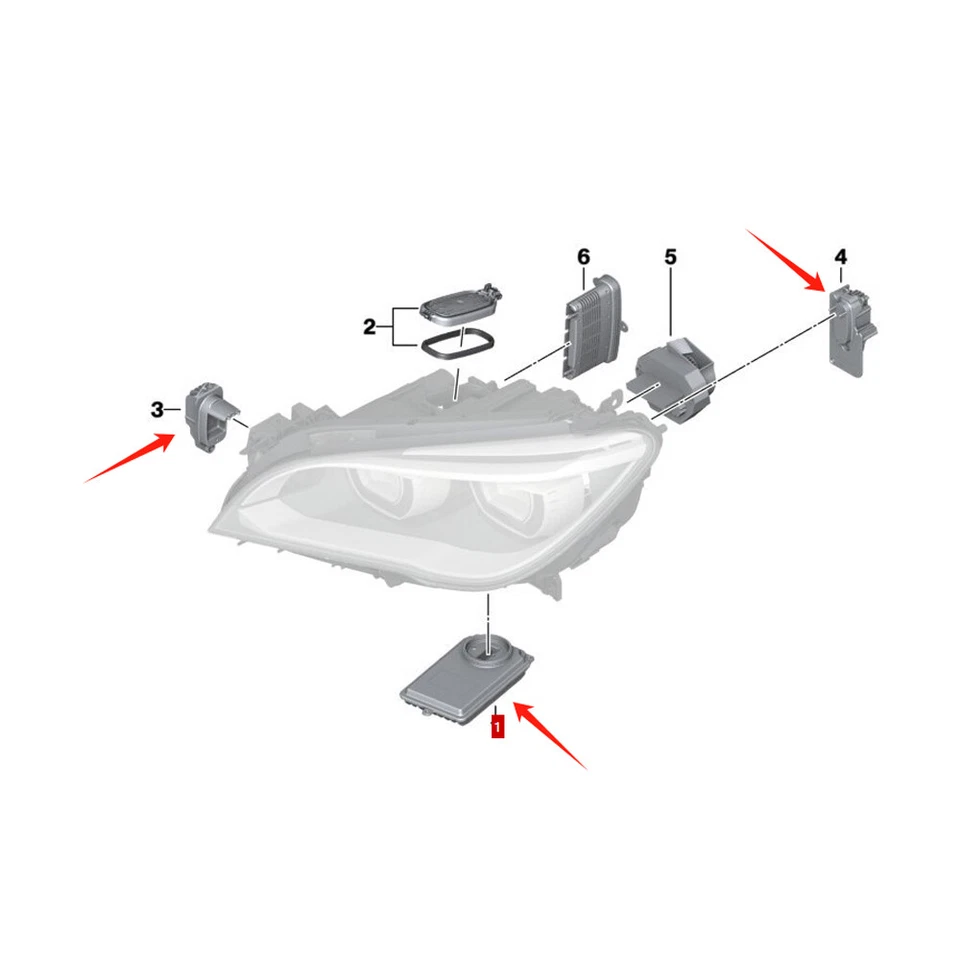 6
5
4
2
3
1