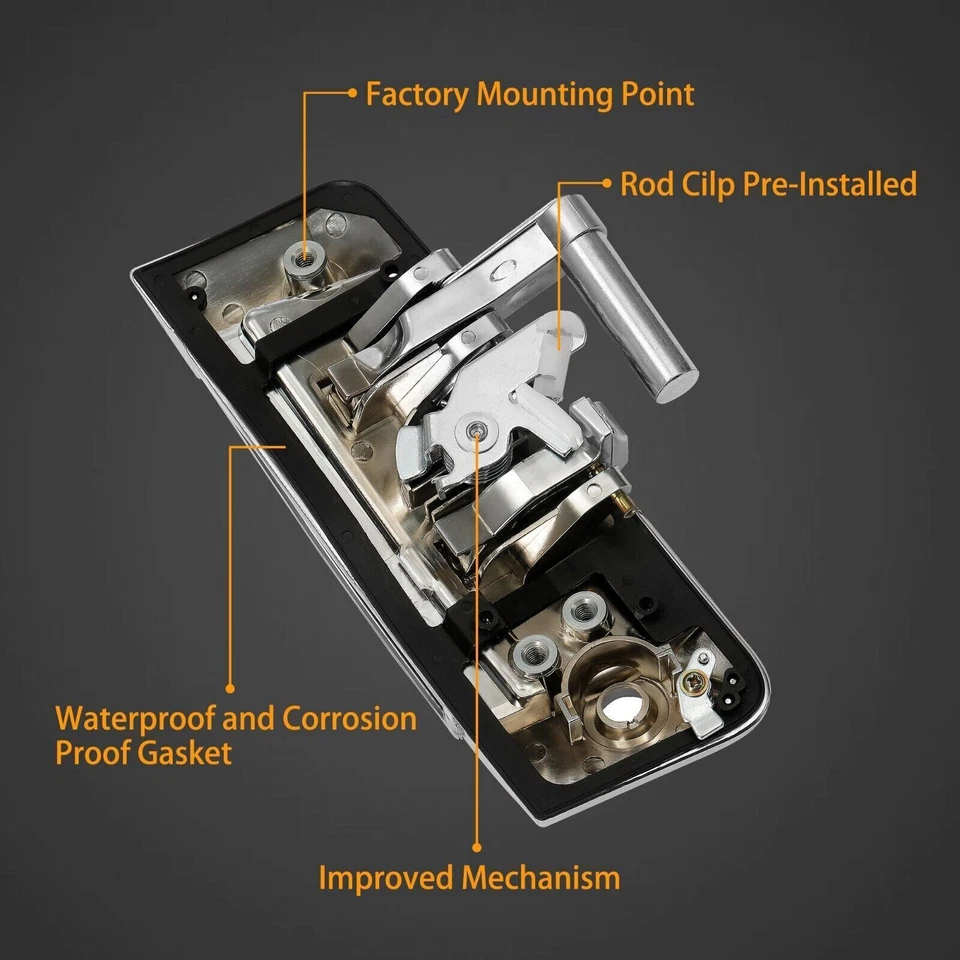 Factory Mounting Point

Rod Cilp Pre-Installed

Waterproof and Corrosion Proof Gasket

Improved Mechanism