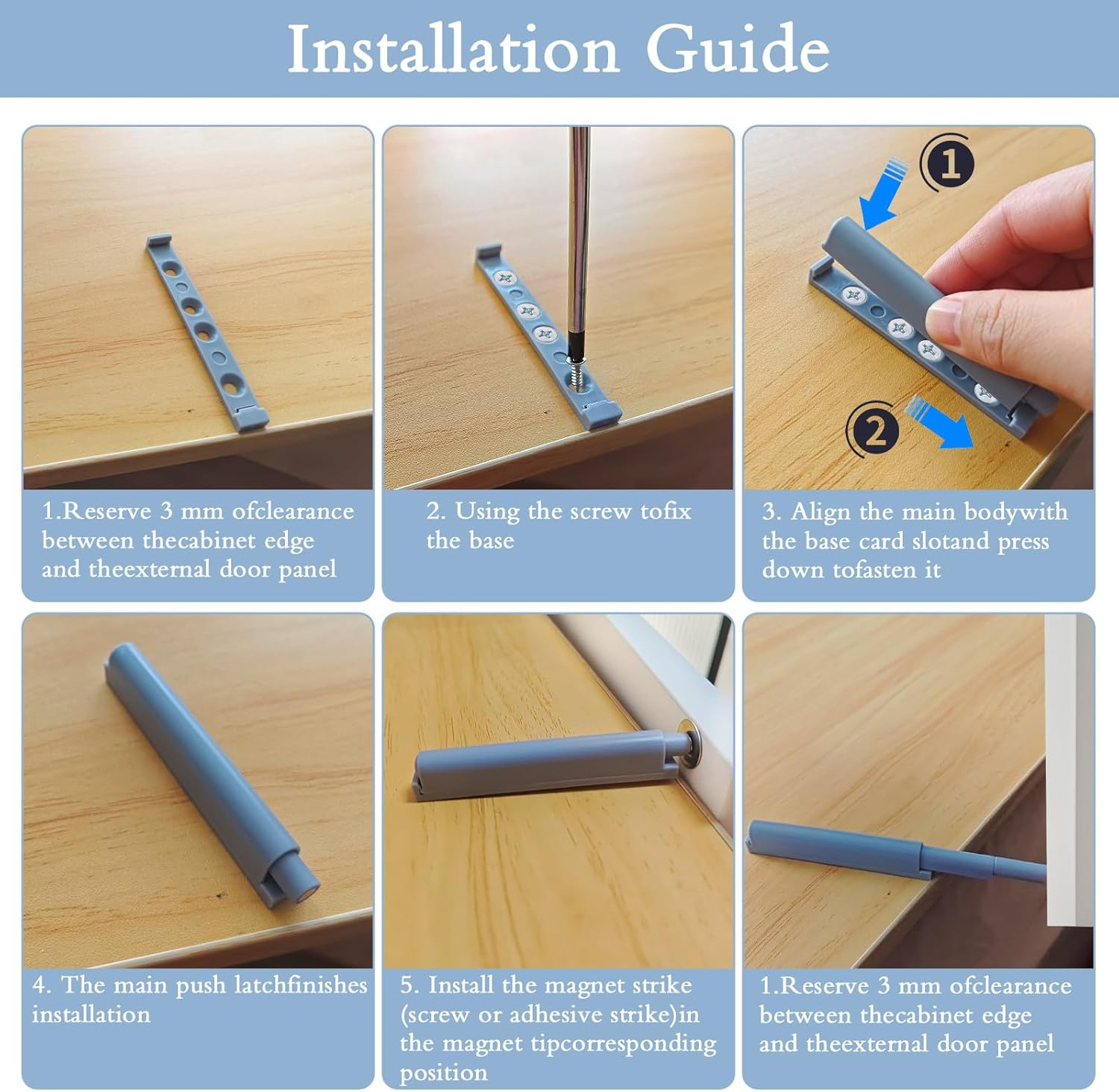 Installation Guide

1.Reserve 3 mm ofclearance between thecabinet edge and theexternal door panel

2. Using the screw tofix the base

1

2

3. Align the main bodywith the base card slotand press down tofasten it

4. The main push latchfinishes installation

5. Install the magnet strike (screw or adhesive strike)in the magnet tipcorresponding position

1.Reserve 3 mm ofclearance between thecabinet edge and theexternal door panel