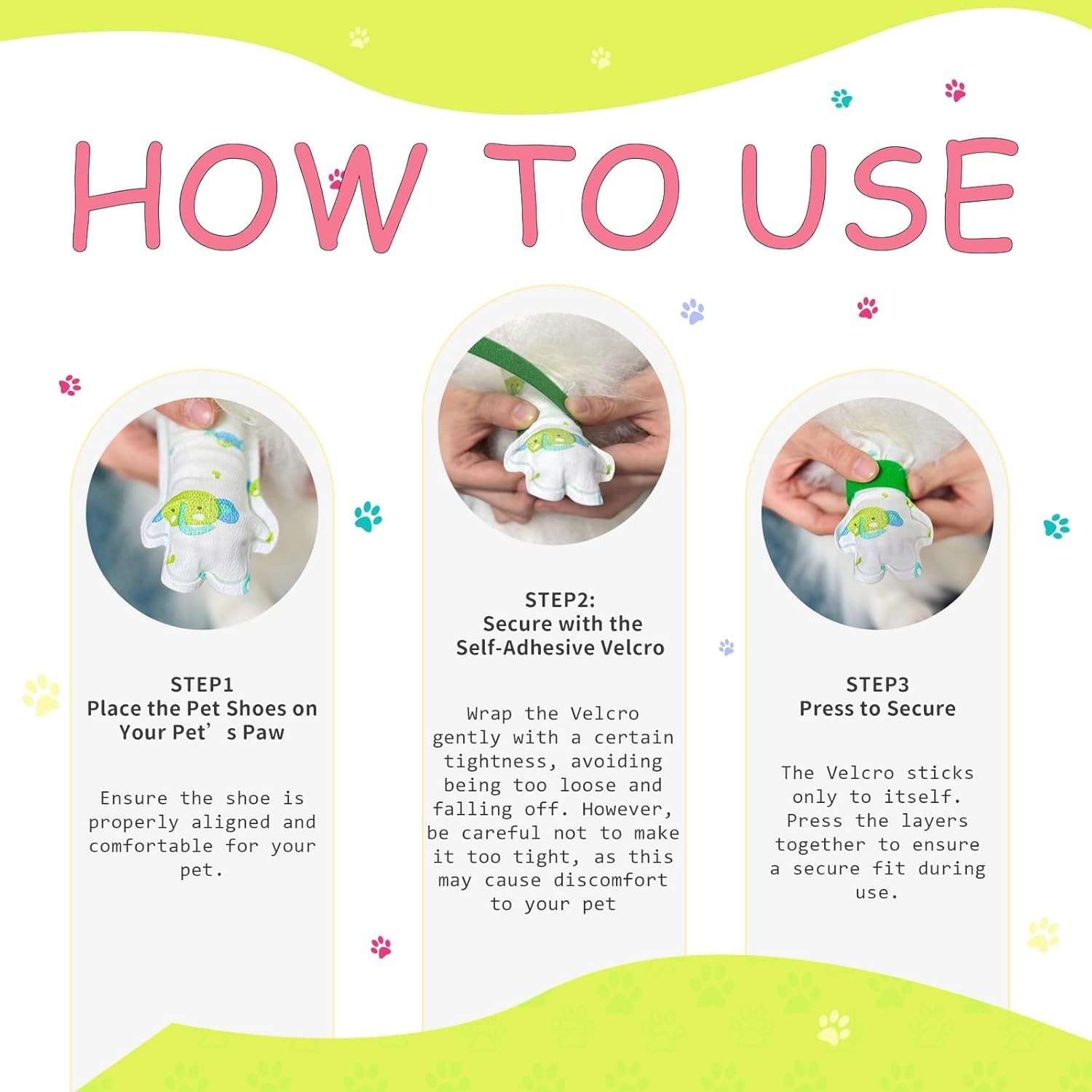 HOW TO USE

STEP1
Place the Pet Shoes on Your Pet’s Paw

Ensure the shoe is properly aligned and comfortable for your pet.

STEP2:
Secure with the Self-Adhesive Velcro

Wrap the Velcro gently with a certain tightness, avoiding being too loose and falling off. However, be careful not to make it too tight, as this may cause discomfort to your pet

STEP3
Press to Secure

The Velcro sticks only to itself. Press the layers together to ensure a secure fit during use.