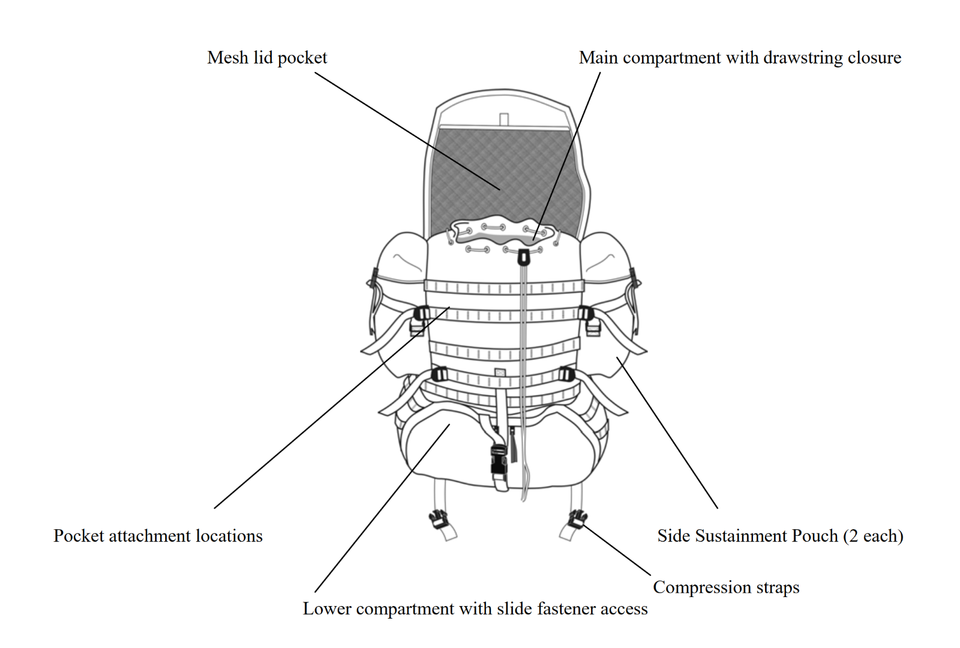 Mesh lid pocket

Main compartment with drawstring closure

Pocket attachment locations

Side Sustainment Pouch (2 each)

Compression straps

Lower compartment with slide fastener access