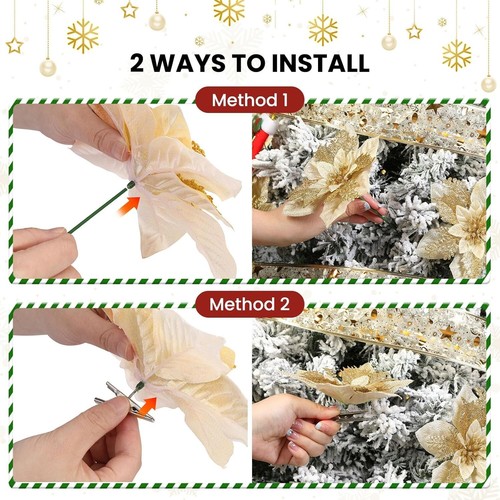 2 WAYS TO INSTALL

Method 1

Method 2