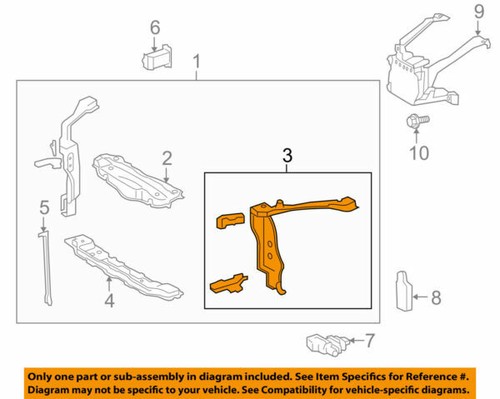 6
1
9
10
2
3
5
4
8
7

Only one part or sub-assembly in diagram included. See Item Specifics for Reference #.
Diagram may not be specific to your vehicle. See Compatibility for vehicle-specific diagrams.