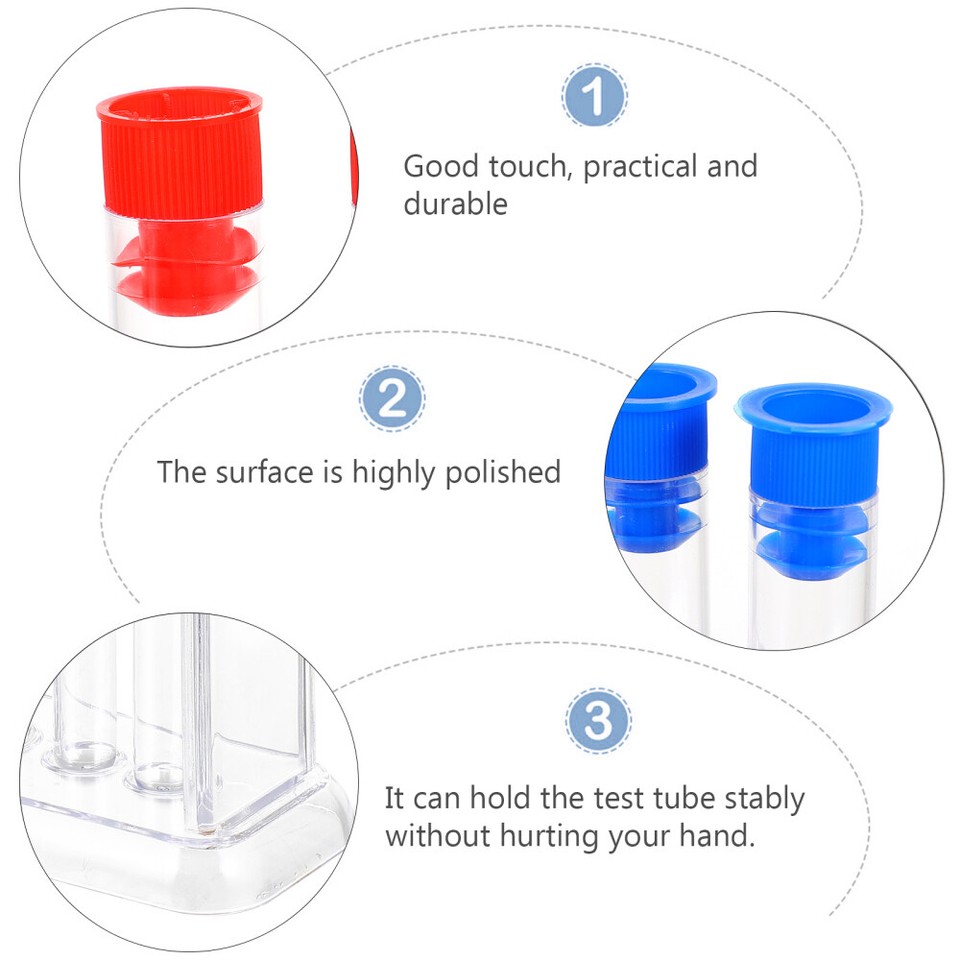 1

Good touch, practical and durable

2

The surface is highly polished

3

It can hold the test tube stably without hurting your hand.