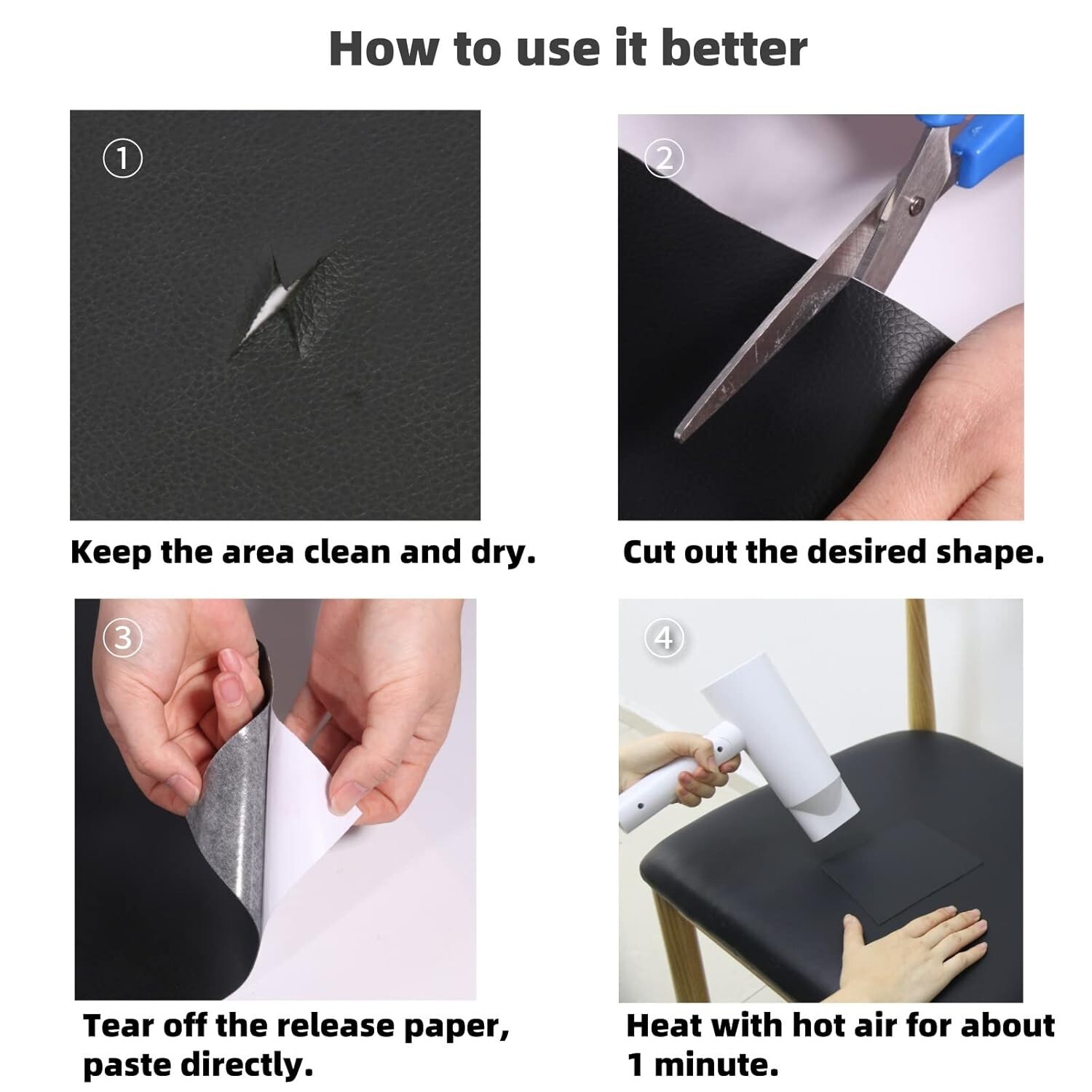 How to use it better

①

Keep the area clean and dry.

②

Cut out the desired shape.

③

Tear off the release paper, paste directly.

④

Heat with hot air for about 1 minute.