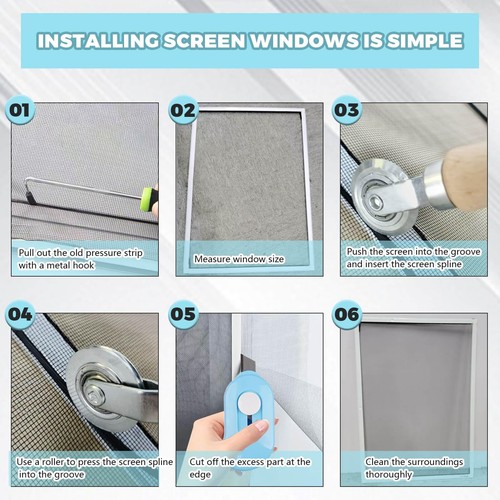 INSTALLING SCREEN WINDOWS IS SIMPLE

01

Pull out the old pressure strip with a metal hook

02

Measure window size

03

Push the screen into the groove and insert the screen spline

04

Use a roller to press the screen spline into the groove

05

Cut off the excess part at the edge

06

Clean the surroundings thoroughly