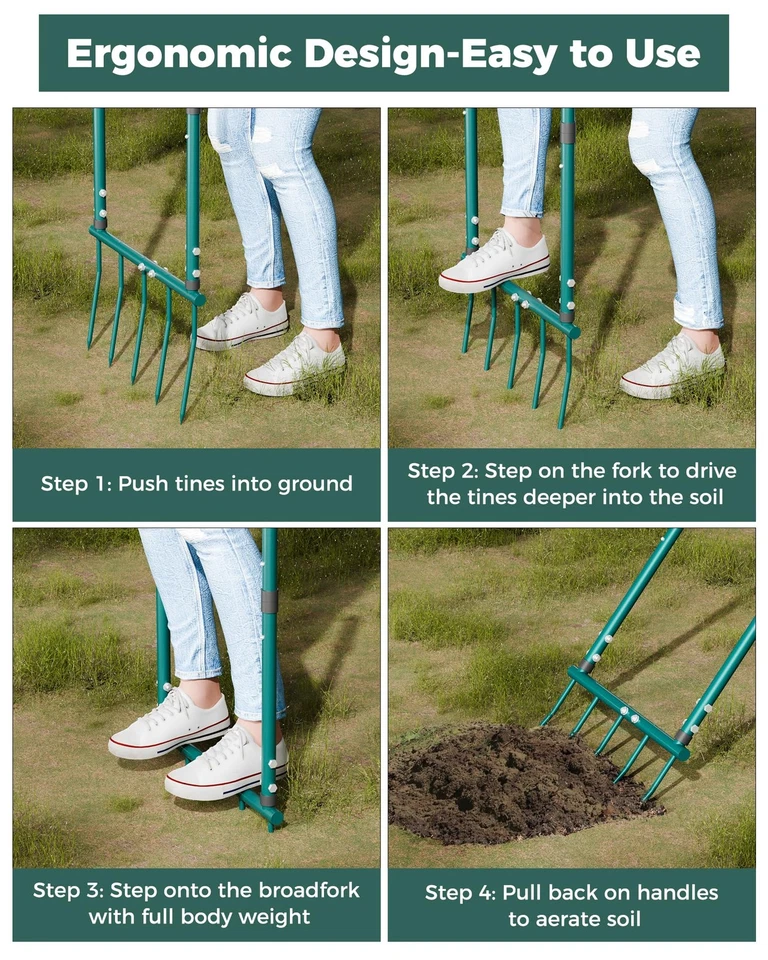 Ergonomic Design-Easy to Use

Step 1: Push tines into ground

Step 2: Step on the fork to drive the tines deeper into the soil

Step 3: Step onto the broadfork with full body weight

Step 4: Pull back on handles to aerate soil