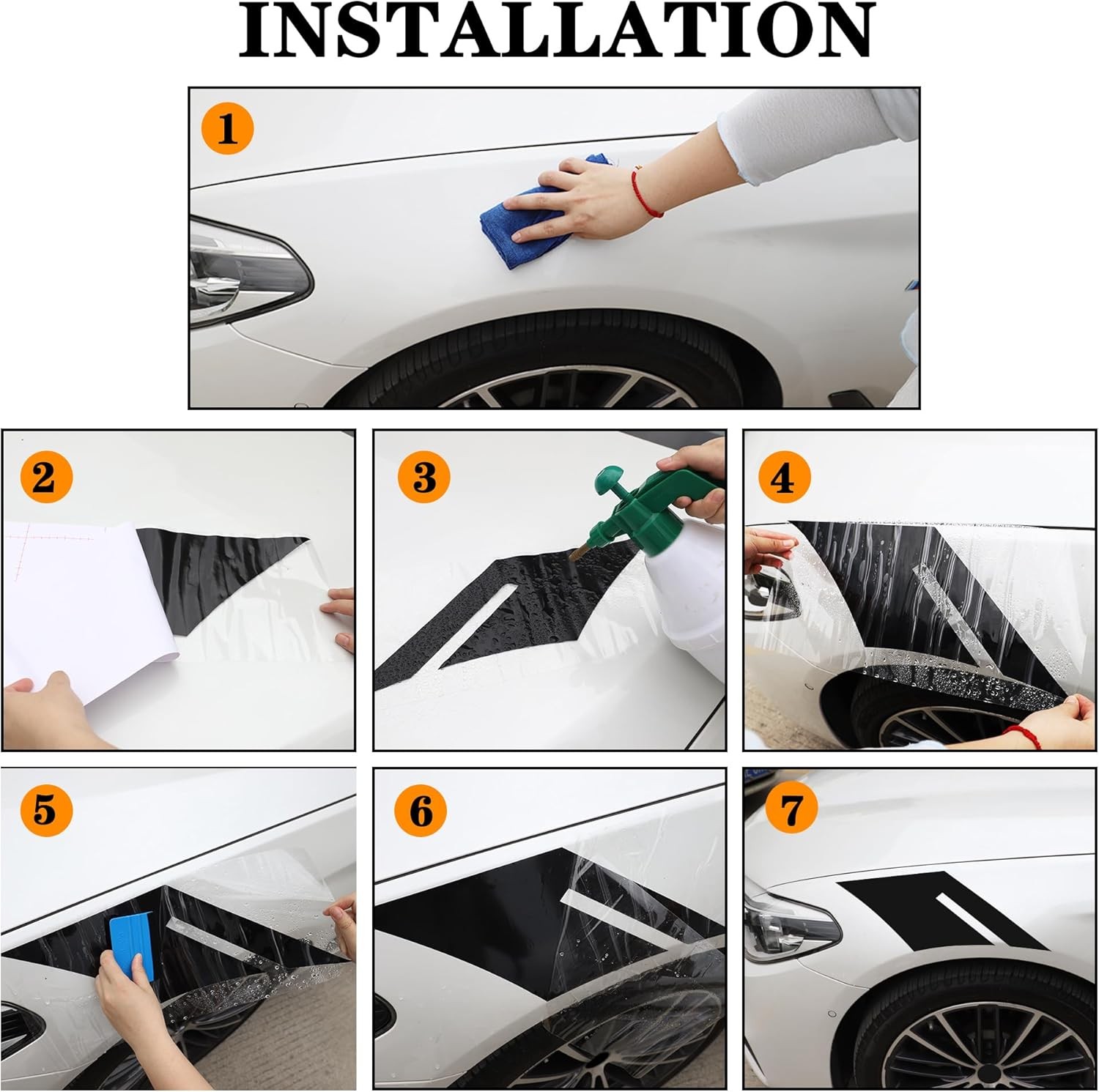 INSTALLATION

1

2

3

4

5

6

7