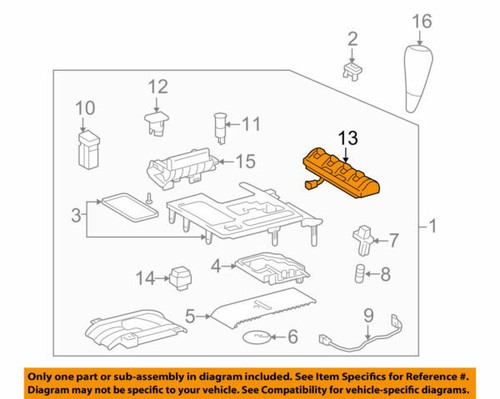 16
2
12
10
11
13
15
3
1
7
4
8
14
5
9
6

Only one part or sub-assembly in diagram included. See Item Specifics for Reference #.
Diagram may not be specific to your vehicle. See Compatibility for vehicle-specific diagrams.