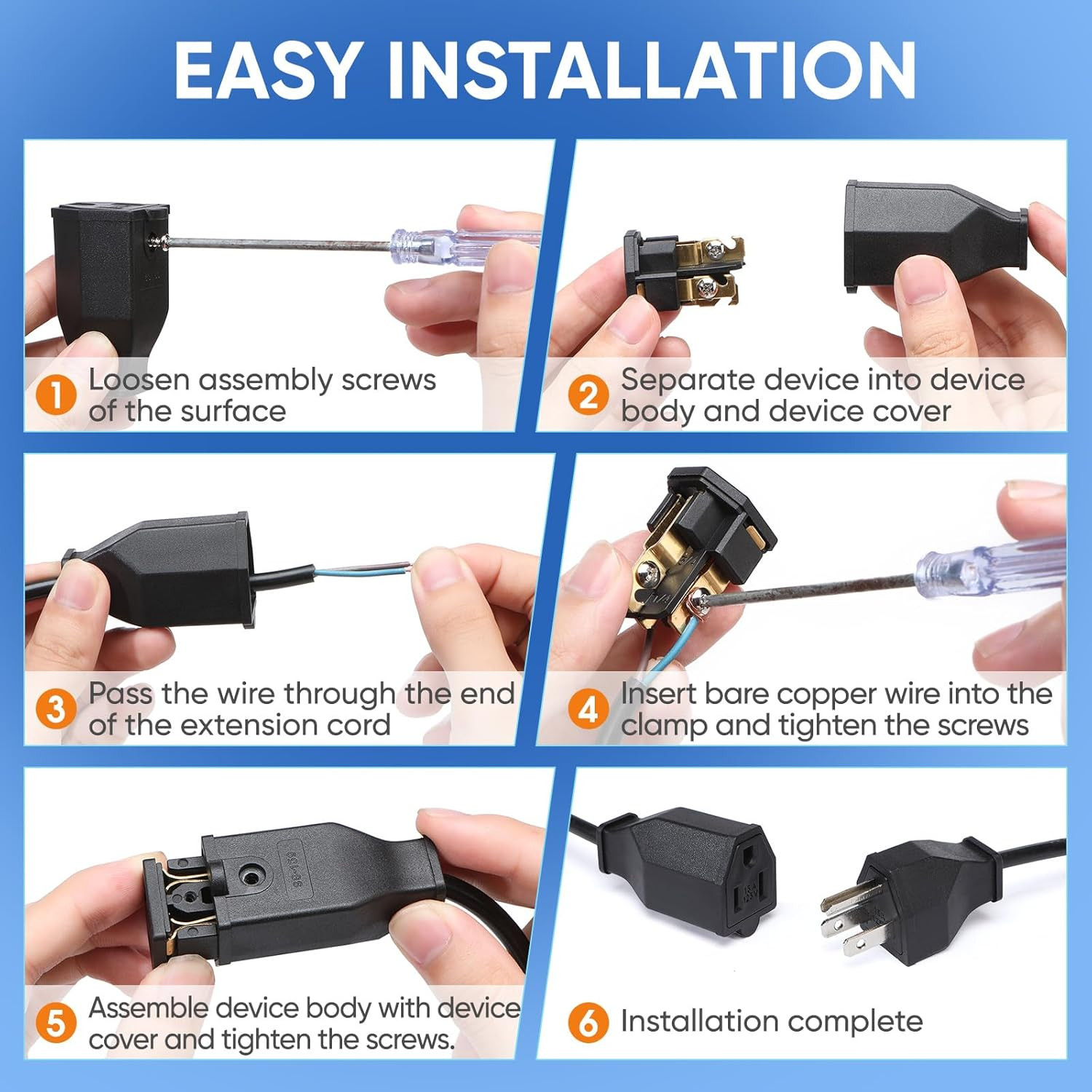 EASY INSTALLATION

1 Loosen assembly screws of the surface

2 Separate device into device body and device cover

3 Pass the wire through the end of the extension cord

4 Insert bare copper wire into the clamp and tighten the screws

5 Assemble device body with device cover and tighten the screws.

6 Installation complete