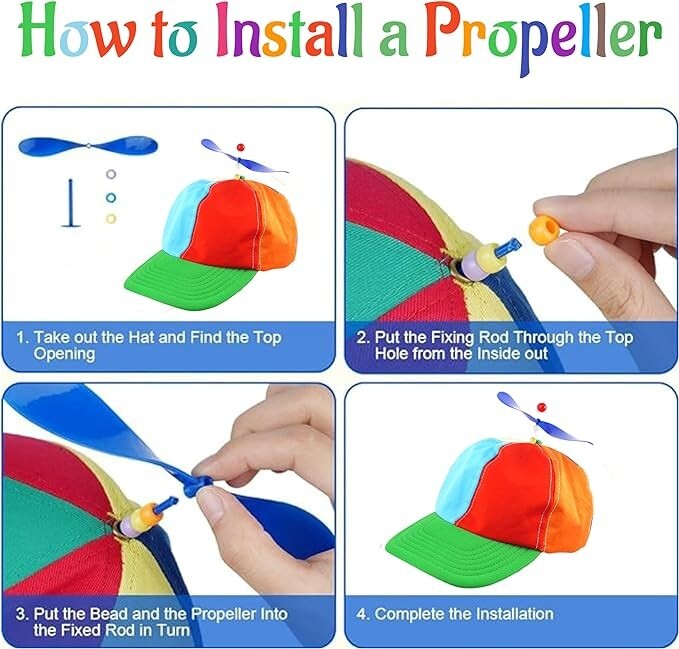 How to Install a Propeller

1. Take out the Hat and Find the Top Opening

2. Put the Fixing Rod Through the Top Hole from the Inside out

3. Put the Bead and the Propeller Into the Fixed Rod in Turn

4. Complete the Installation