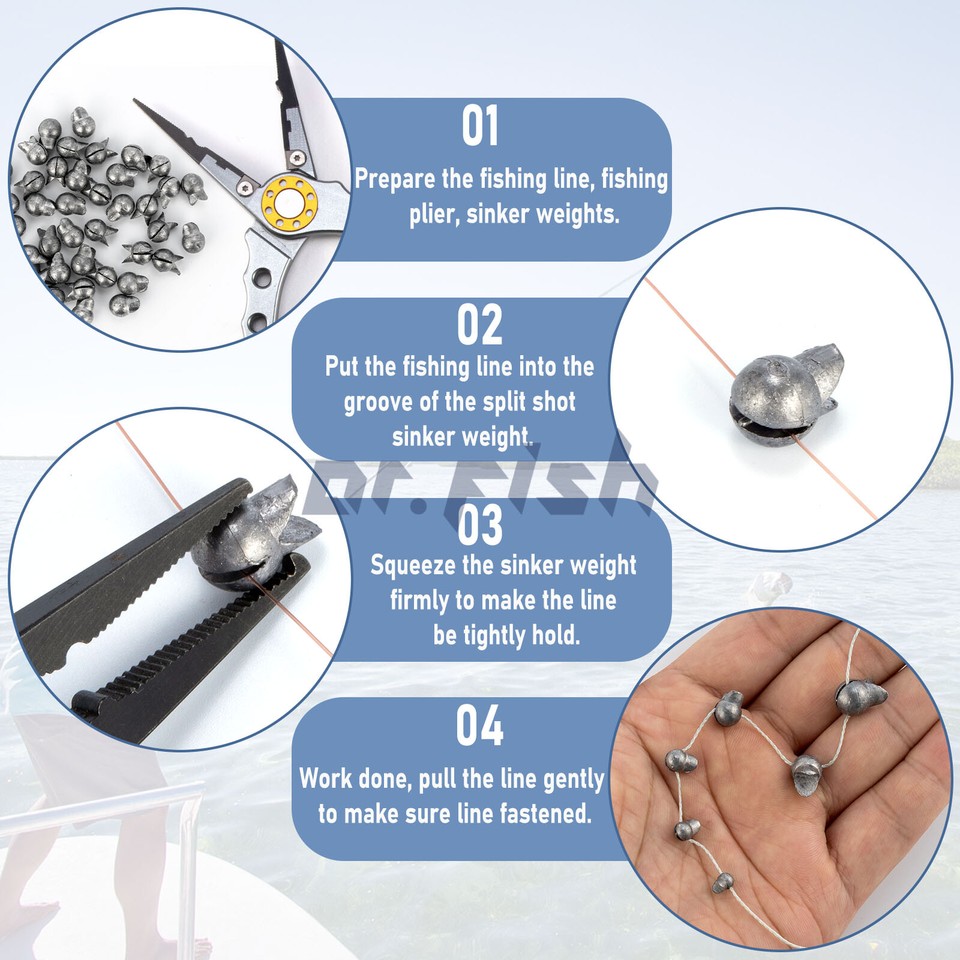 01
Prepare the fishing line, fishing plier, sinker weights.

02
Put the fishing line into the groove of the split shot sinker weight.

Dr.Fish

03
Squeeze the sinker weight firmly to make the line be tightly hold.

04
Work done, pull the line gently to make sure line fastened.