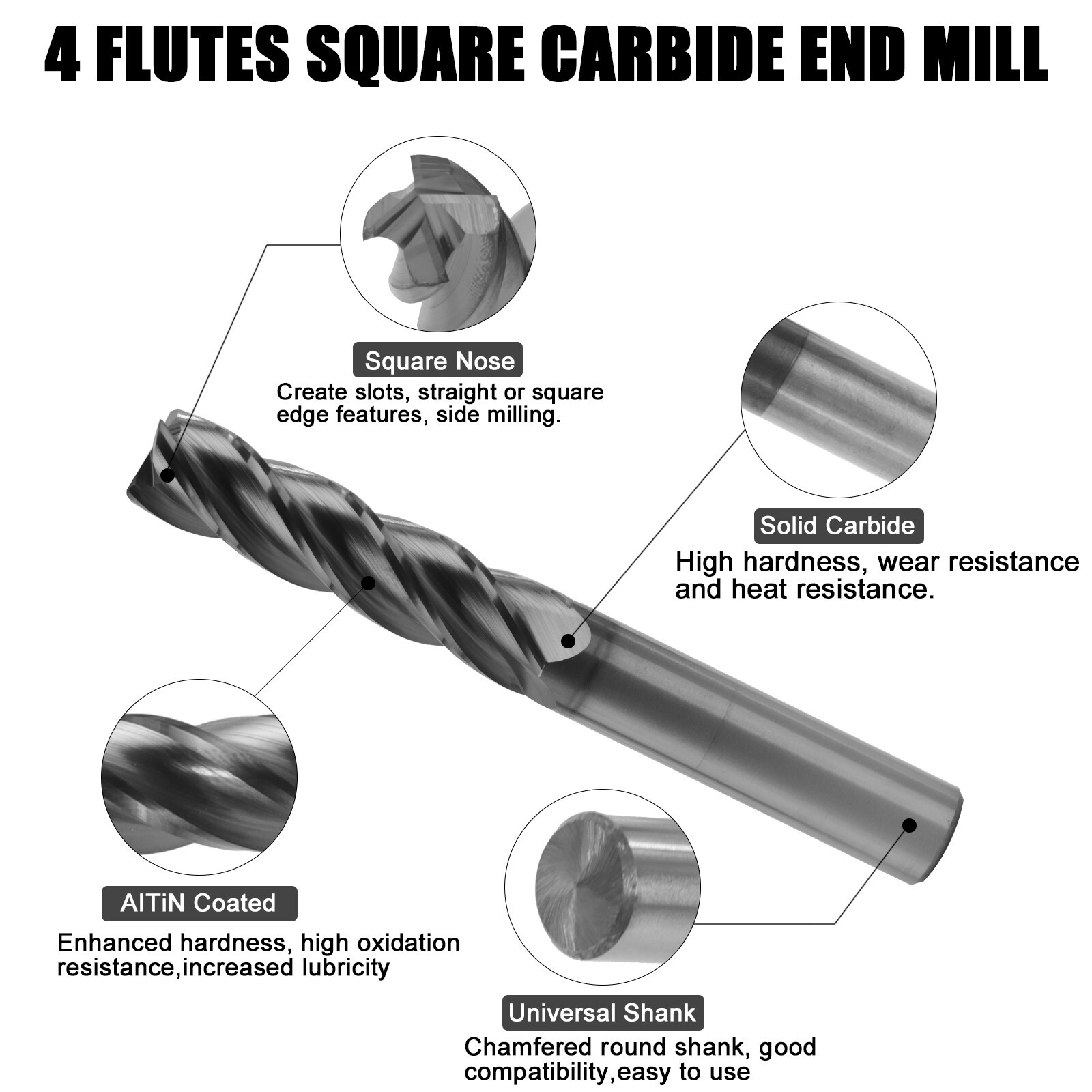 4 FLUTES SQUARE CARBIDE END MILL

Square Nose
Create slots, straight or square edge features, side milling.

Solid Carbide
High hardness, wear resistance and heat resistance.

AlTiN Coated
Enhanced hardness, high oxidation resistance,increased lubricity

Universal Shank
Chamfered round shank, good compatibility,easy to use