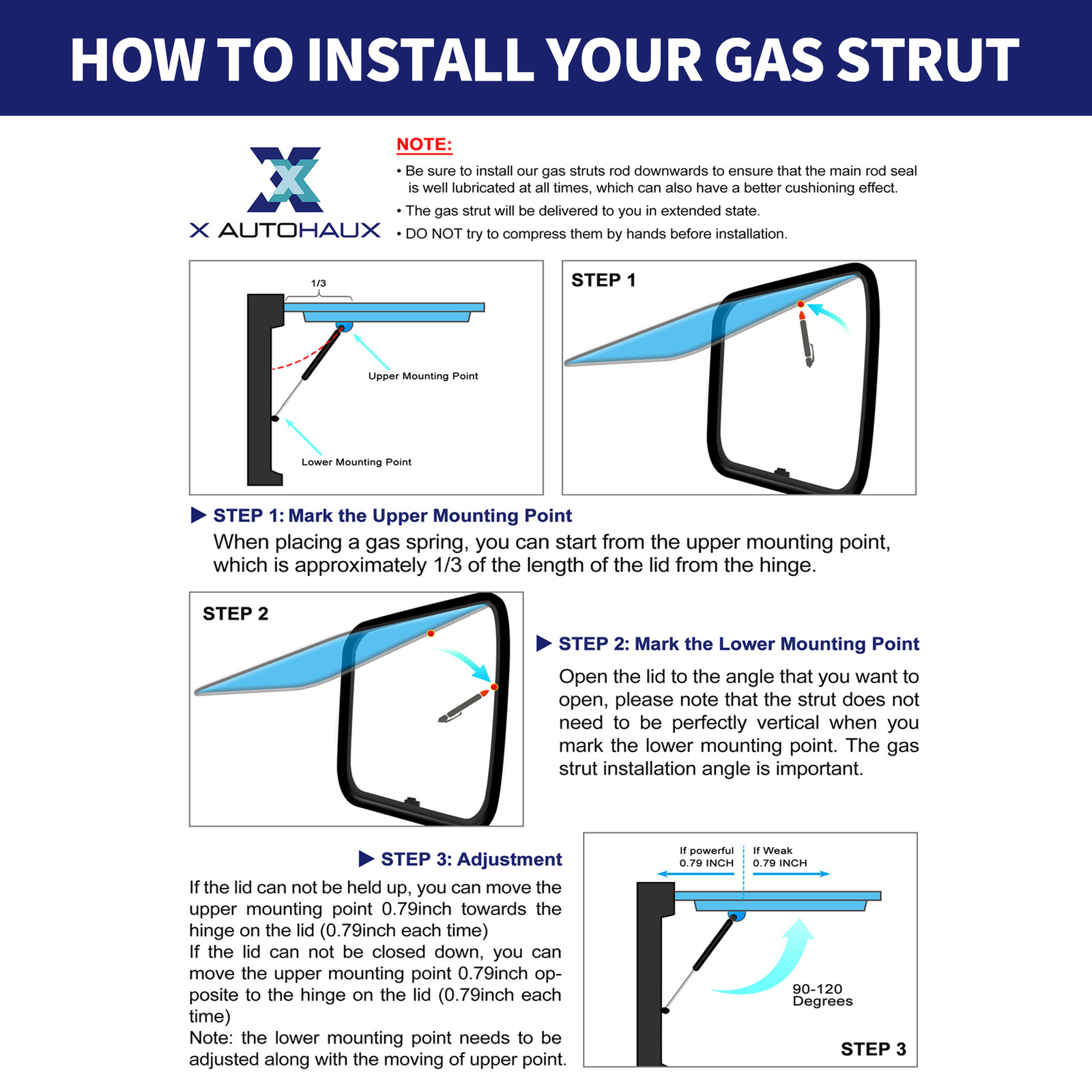 HOW TO INSTALL YOUR GAS STRUT

X AUTOHAUX

NOTE:
• Be sure to install our gas struts rod downwards to ensure that the main rod seal is well lubricated at all times, which can also have a better cushioning effect.
• The gas strut will be delivered to you in extended state.
• DO NOT try to compress them by hands before installation.

1/3
Upper Mounting Point
Lower Mounting Point

STEP 1

▶ STEP 1: Mark the Upper Mounting Point
When placing a gas spring, you can start from the upper mounting point, which is approximately 1/3 of the length of the lid from the hinge.

STEP 2

▶ STEP 2: Mark the Lower Mounting Point
Open the lid to the angle that you want to open, please note that the strut does not need to be perfectly vertical when you mark the lower mounting point. The gas strut installation angle is important.

▶ STEP 3: Adjustment
If the lid can not be held up, you can move the upper mounting point 0.79inch towards the hinge on the lid (0.79inch each time)
If the lid can not be closed down, you can move the upper mounting point 0.79inch opposite to the hinge on the lid (0.79inch each time)
Note: the lower mounting point needs to be adjusted along with the moving of upper point.

If powerful
0.79 INCH
If Weak
0.79 INCH
90-120 Degrees
STEP 3