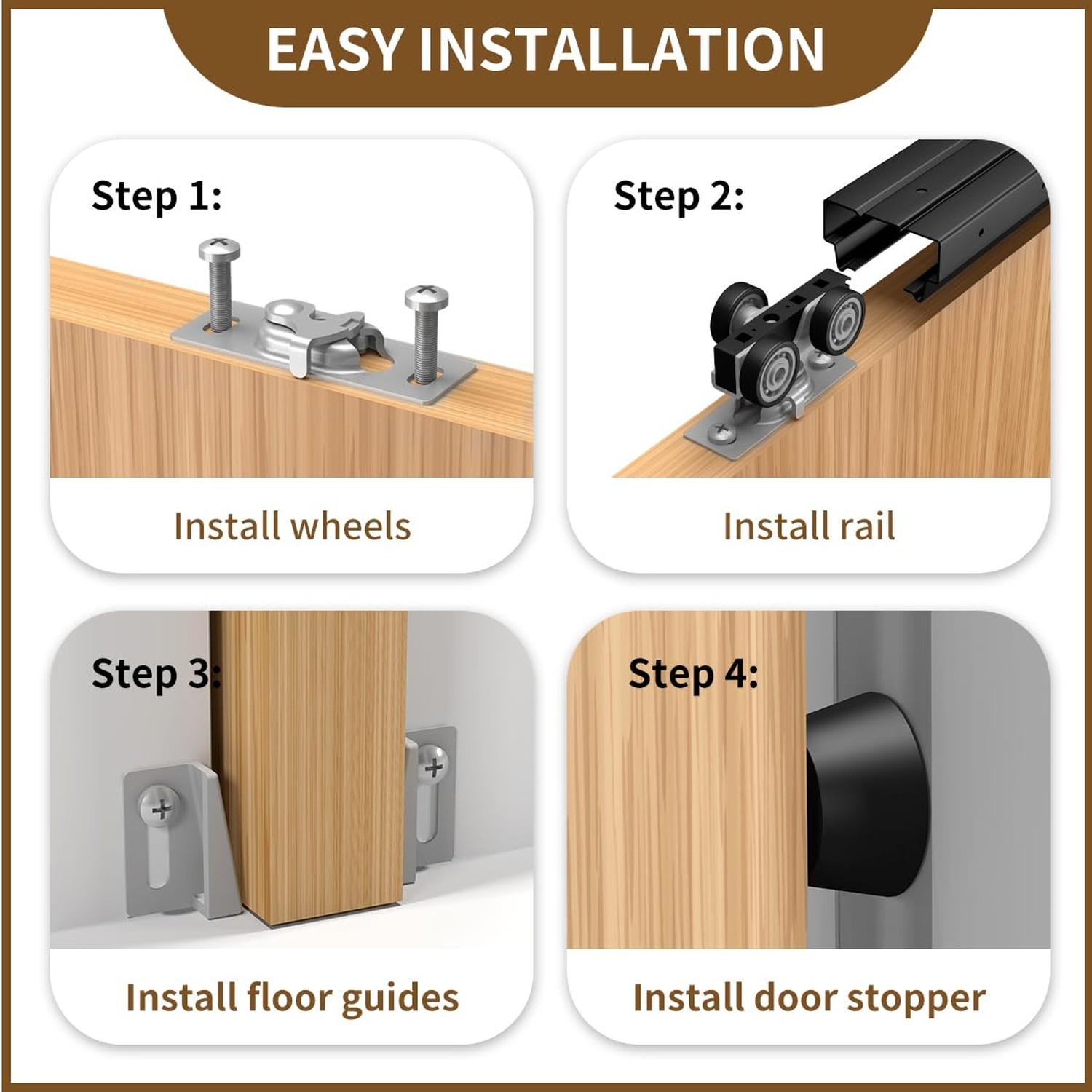 EASY INSTALLATION

Step 1:

Install wheels

Step 2:

Install rail

Step 3:

Install floor guides

Step 4:

Install door stopper