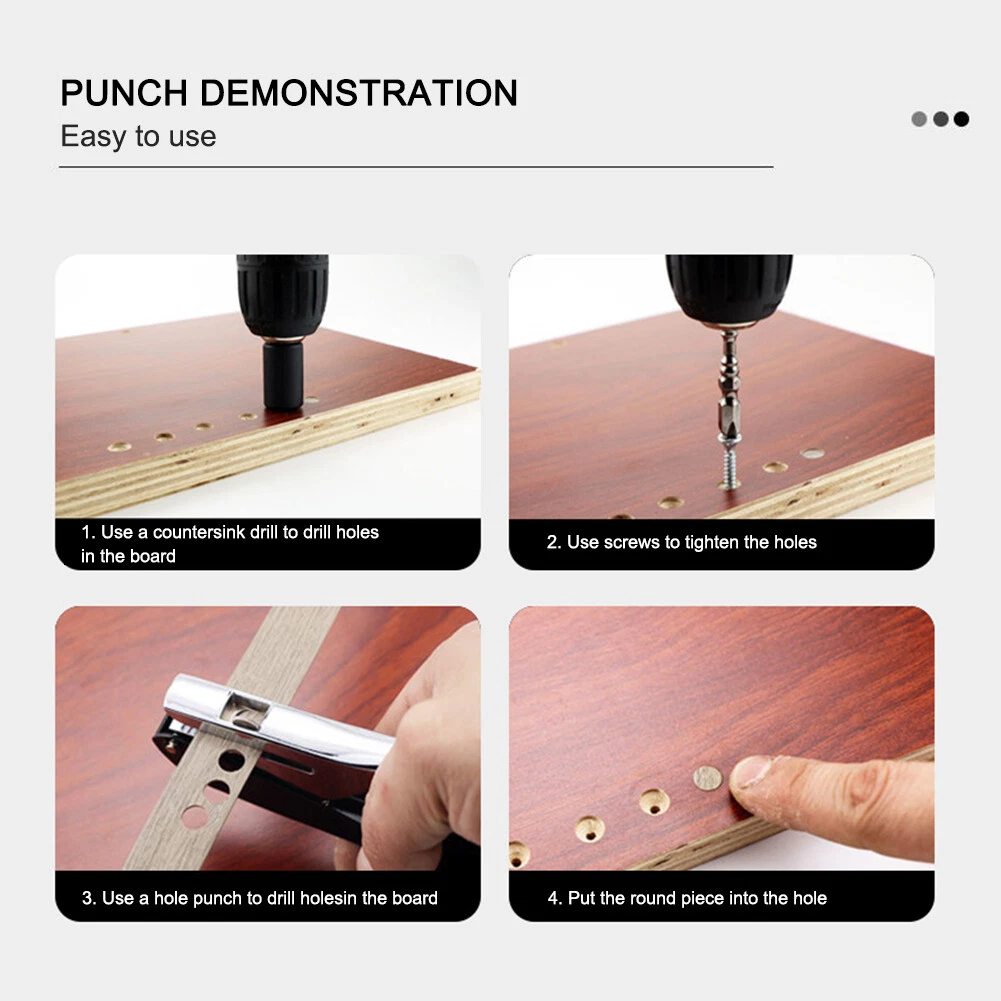 PUNCH DEMONSTRATION
Easy to use

1. Use a countersink drill to drill holes in the board

2. Use screws to tighten the holes

3. Use a hole punch to drill holesin the board

4. Put the round piece into the hole