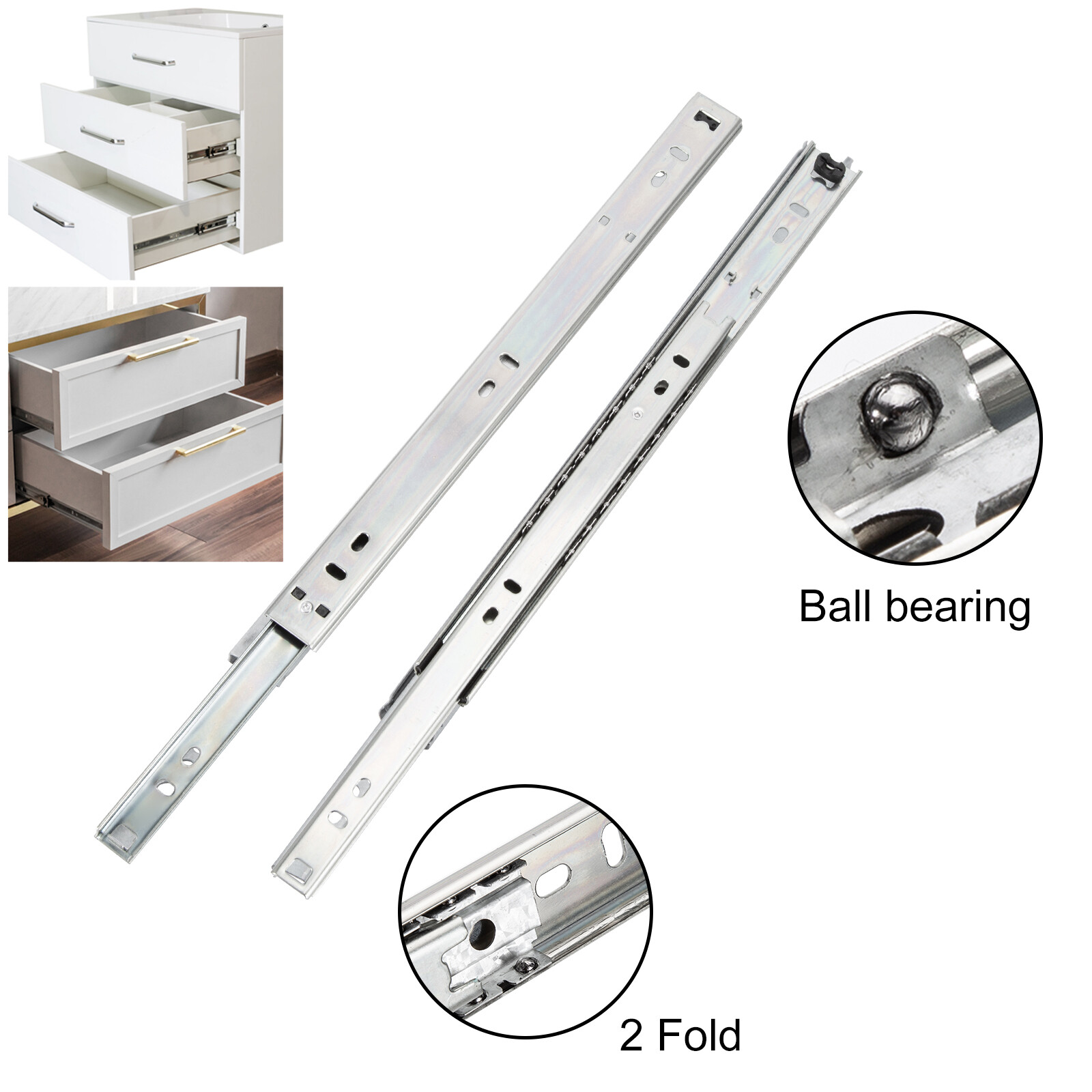 Ball bearing

2 Fold