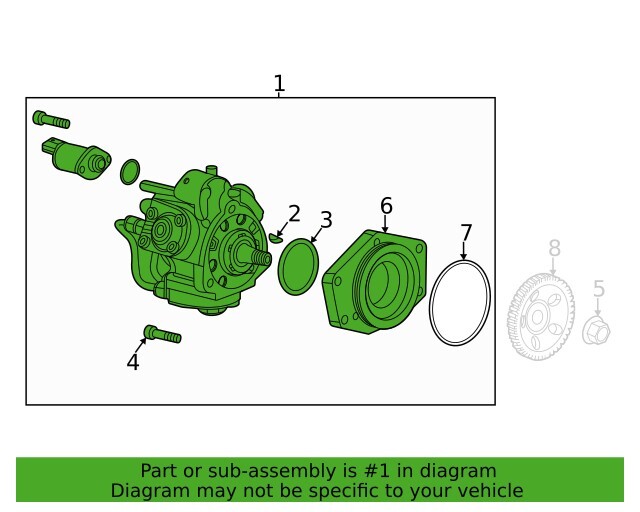 1
2
3
6
7
8
5
4

Part or sub-assembly is #1 in diagram
Diagram may not be specific to your vehicle