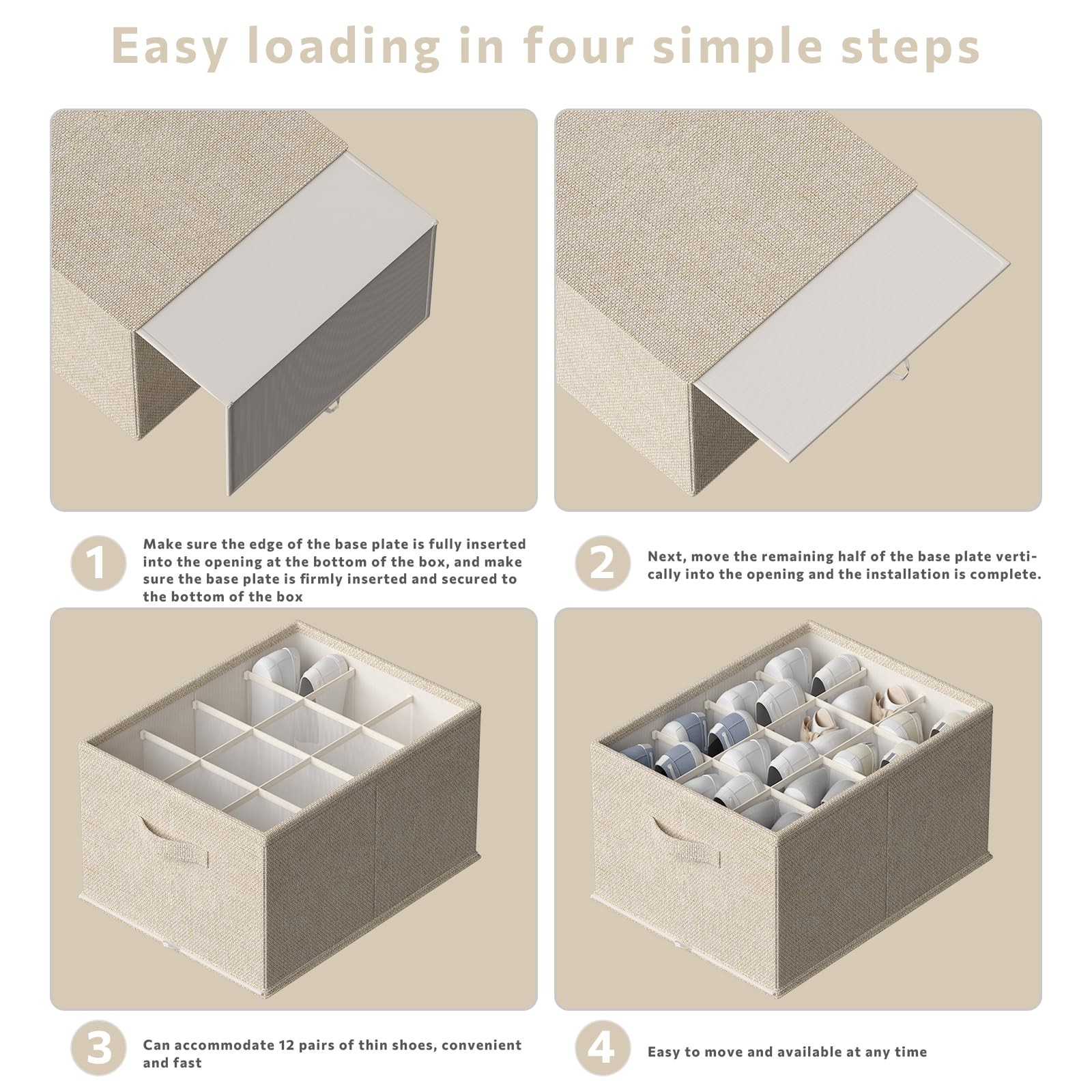 Easy loading in four simple steps

1

Make sure the edge of the base plate is fully inserted into the opening at the bottom of the box, and make sure the base plate is firmly inserted and secured to the bottom of the box

2

Next, move the remaining half of the base plate vertically into the opening and the installation is complete.

3

Can accommodate 12 pairs of thin shoes, convenient and fast

4

Easy to move and available at any time