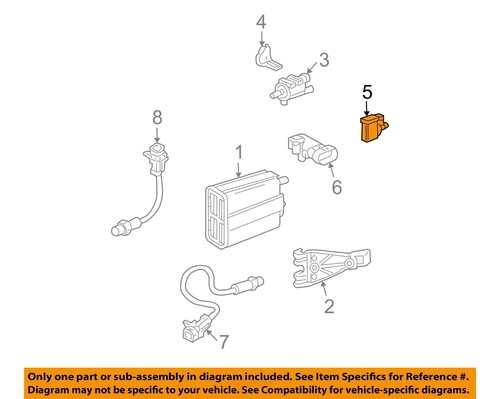 4
3
5
8
1
6
2
7

Only one part or sub-assembly in diagram included. See Item Specifics for Reference #.
Diagram may not be specific to your vehicle. See Compatibility for vehicle-specific diagrams.