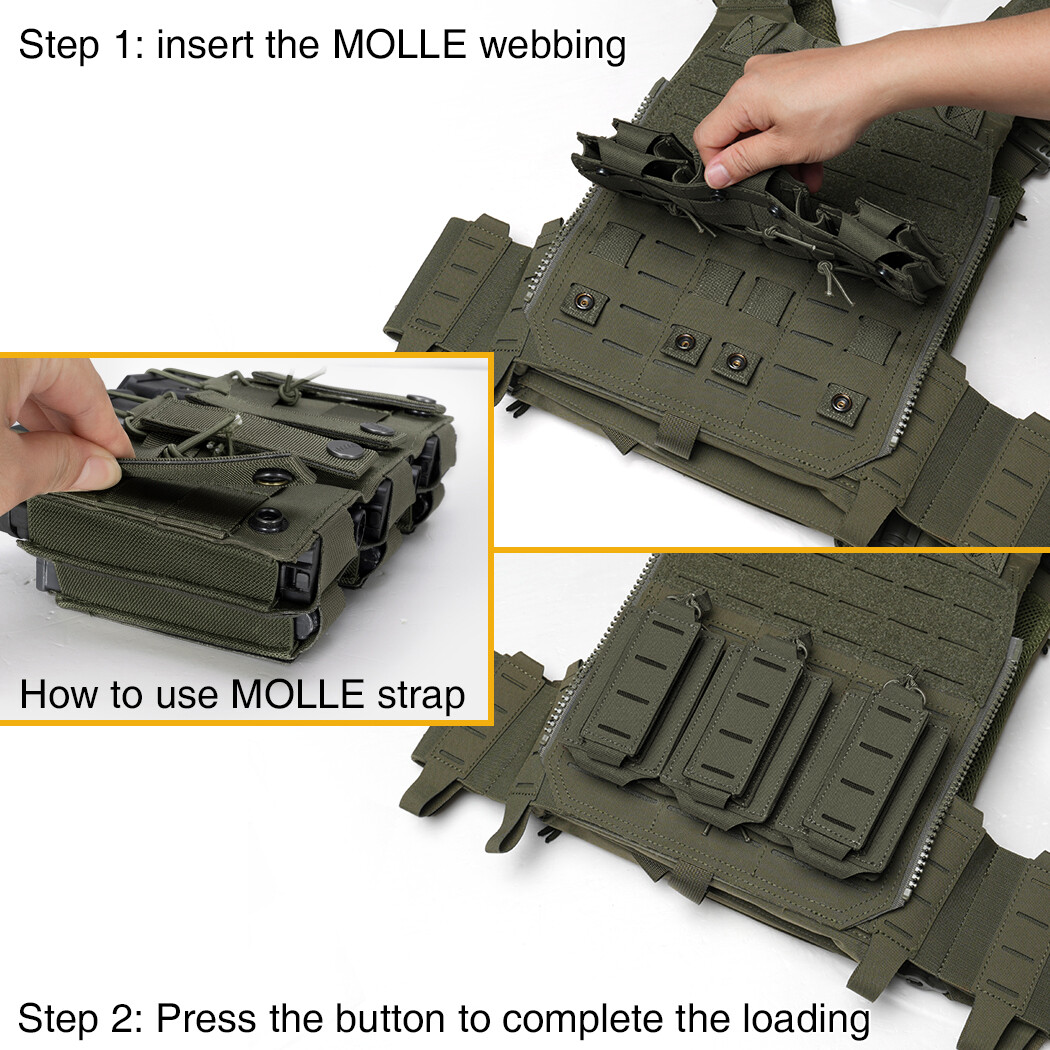 Step 1: insert the MOLLE webbing

How to use MOLLE strap

Step 2: Press the button to complete the loading