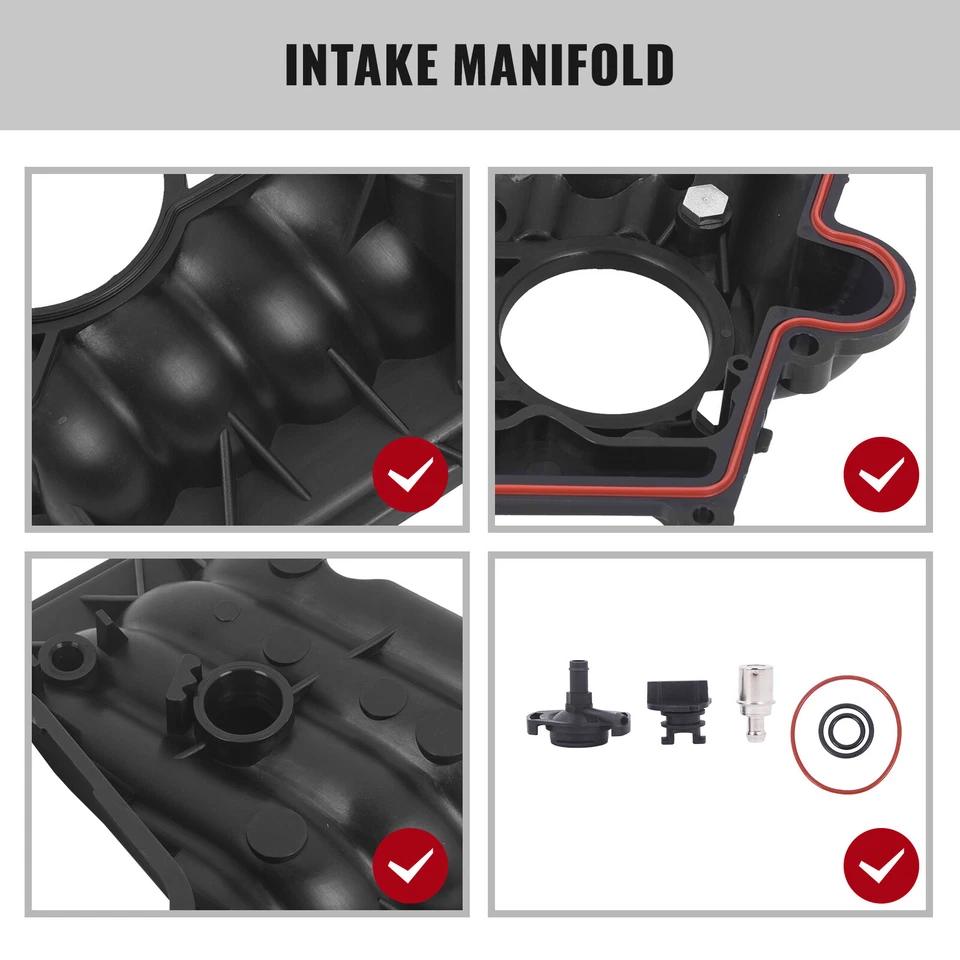 INTAKE MANIFOLD