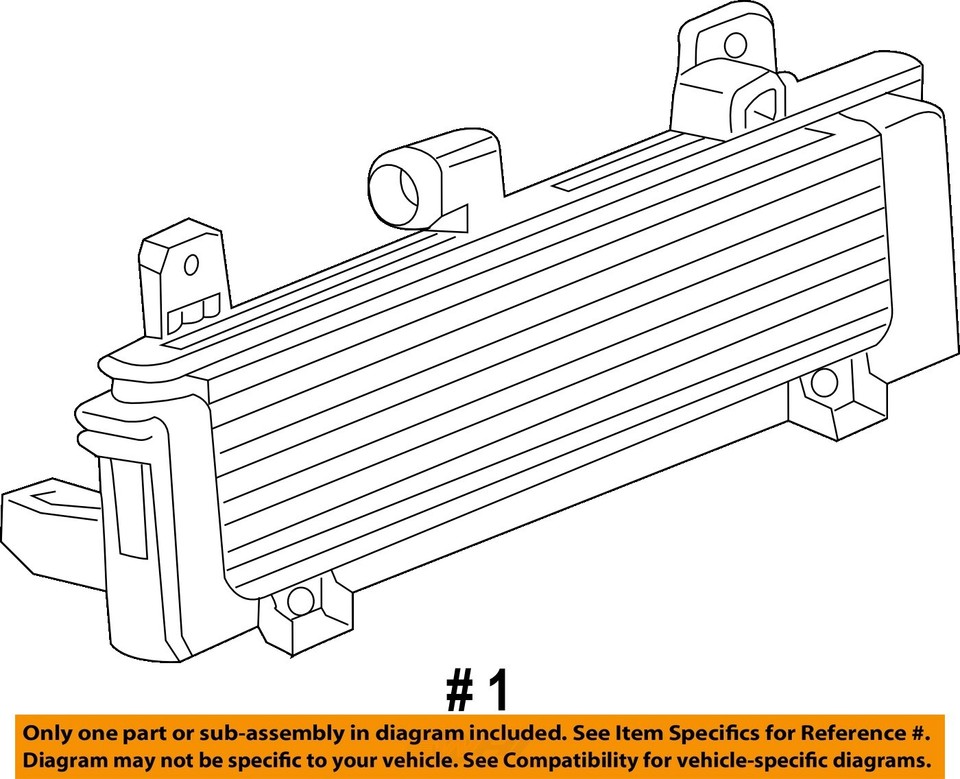 # 1

Only one part or sub-assembly in diagram included. See Item Specifics for Reference #.
Diagram may not be specific to your vehicle. See Compatibility for vehicle-specific diagrams.