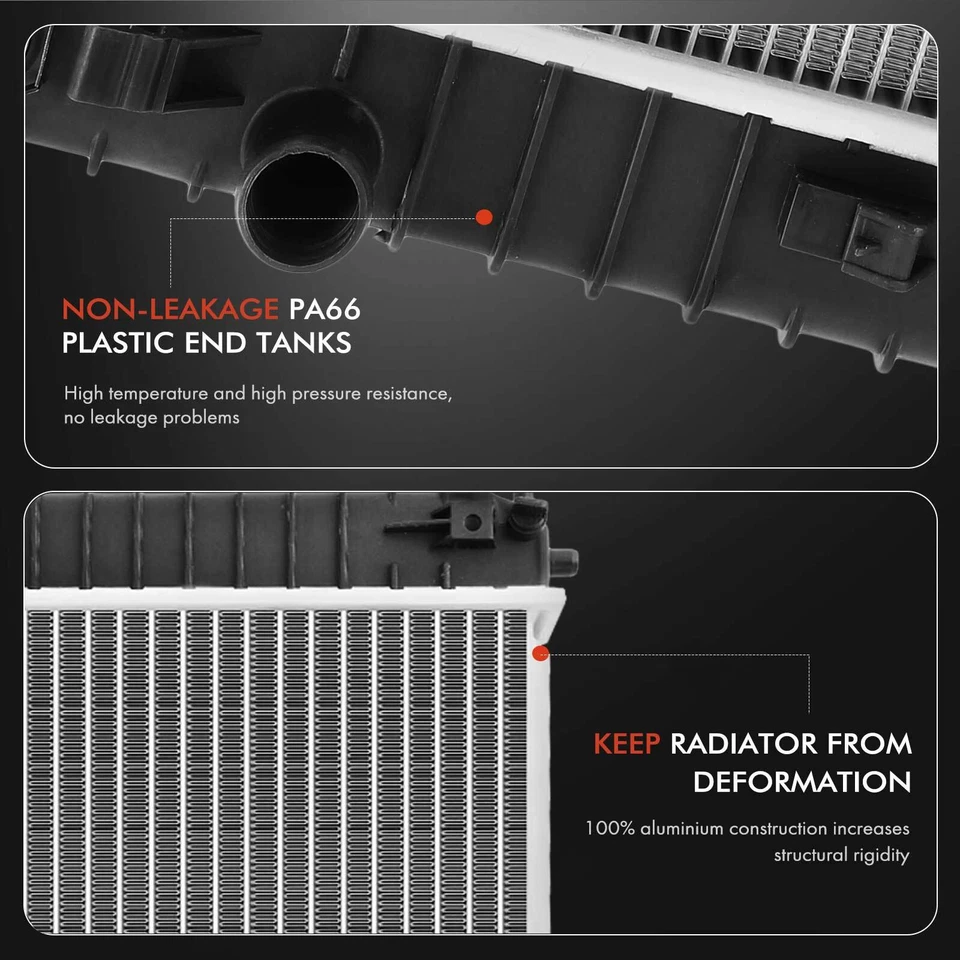 NON-LEAKAGE PA66 PLASTIC END TANKS

High temperature and high pressure resistance, no leakage problems

KEEP RADIATOR FROM DEFORMATION

100% aluminium construction increases structural rigidity