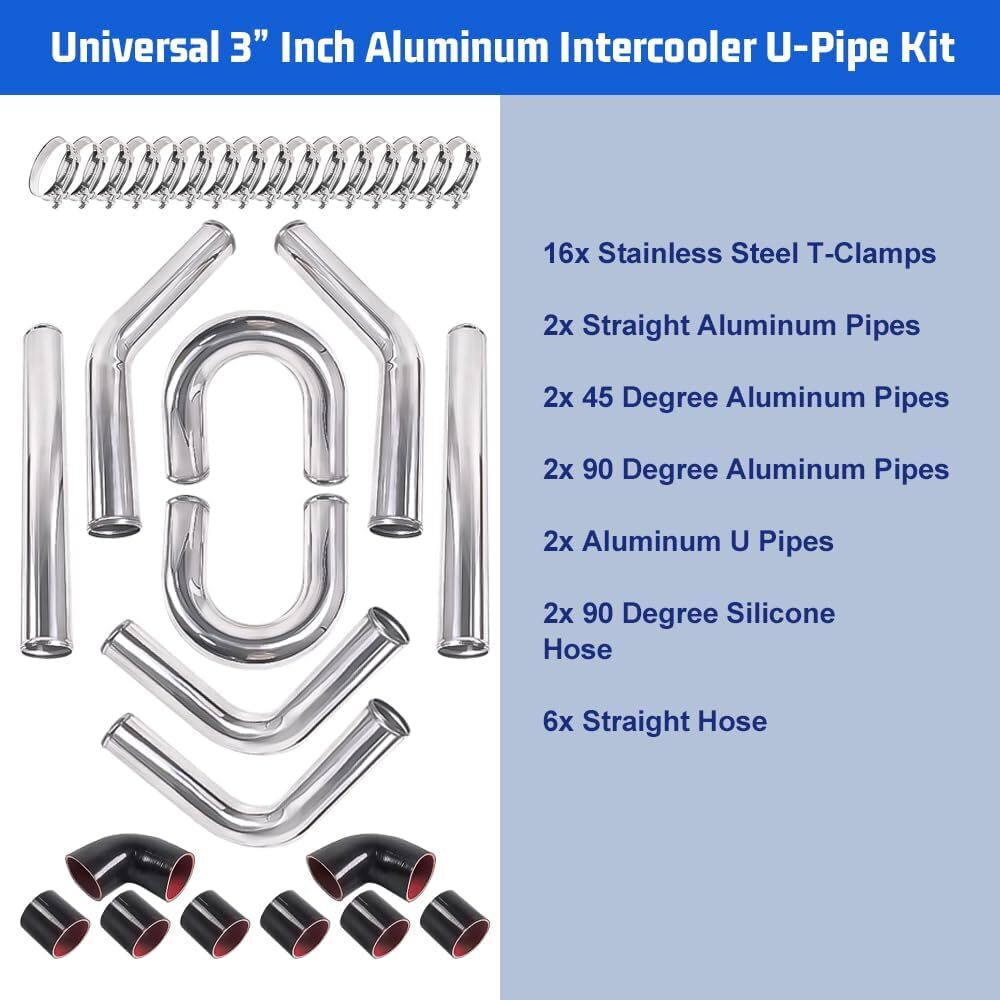 Universal 3” Inch Aluminum Intercooler U-Pipe Kit

16x Stainless Steel T-Clamps

2x Straight Aluminum Pipes

2x 45 Degree Aluminum Pipes

2x 90 Degree Aluminum Pipes

2x Aluminum U Pipes

2x 90 Degree Silicone Hose

6x Straight Hose