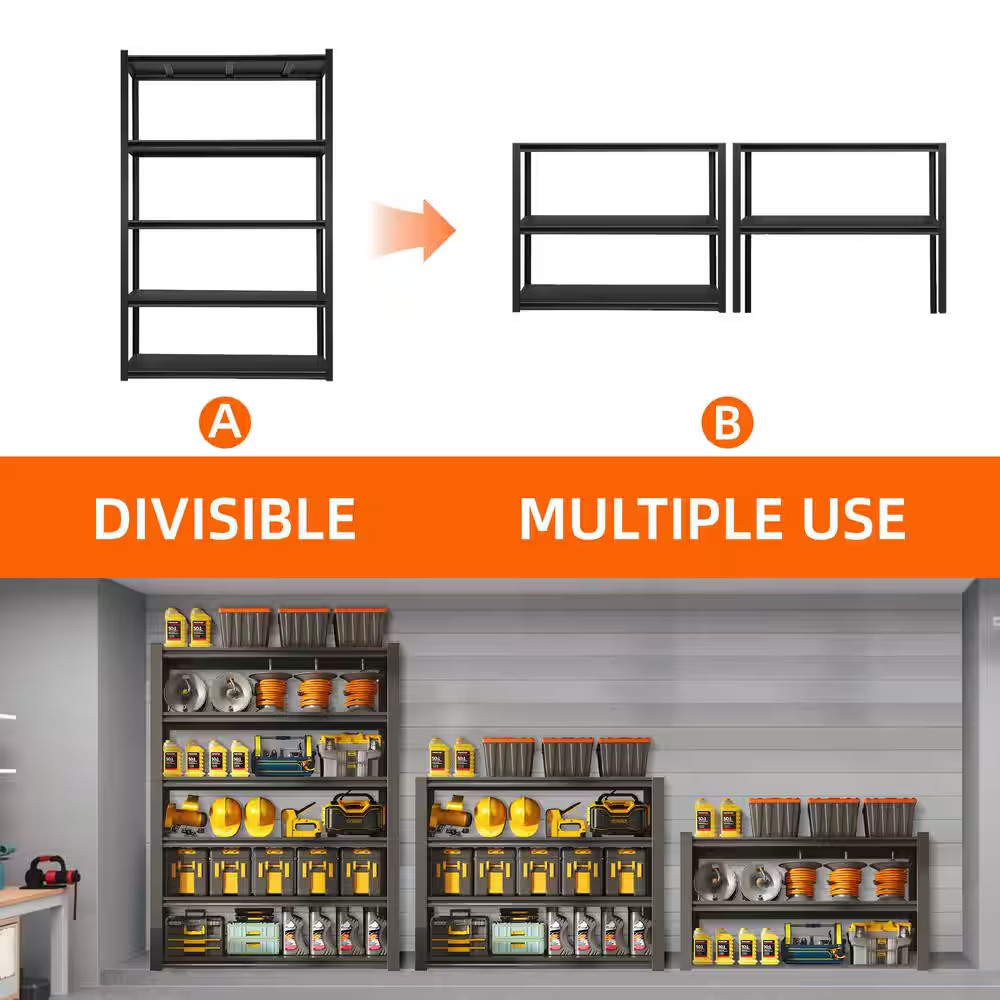 A

B

DIVISIBLE

MULTIPLE USE