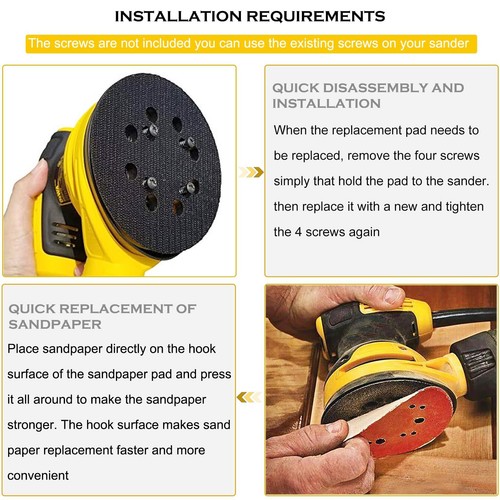 INSTALLATION REQUIREMENTS

The screws are not included you can use the existing screws on your sander

QUICK DISASSEMBLY AND INSTALLATION

When the replacement pad needs to be replaced, remove the four screws simply that hold the pad to the sander. then replace it with a new and tighten the 4 screws again

QUICK REPLACEMENT OF SANDPAPER

Place sandpaper directly on the hook surface of the sandpaper pad and press it all around to make the sandpaper stronger. The hook surface makes sand paper replacement faster and more convenient