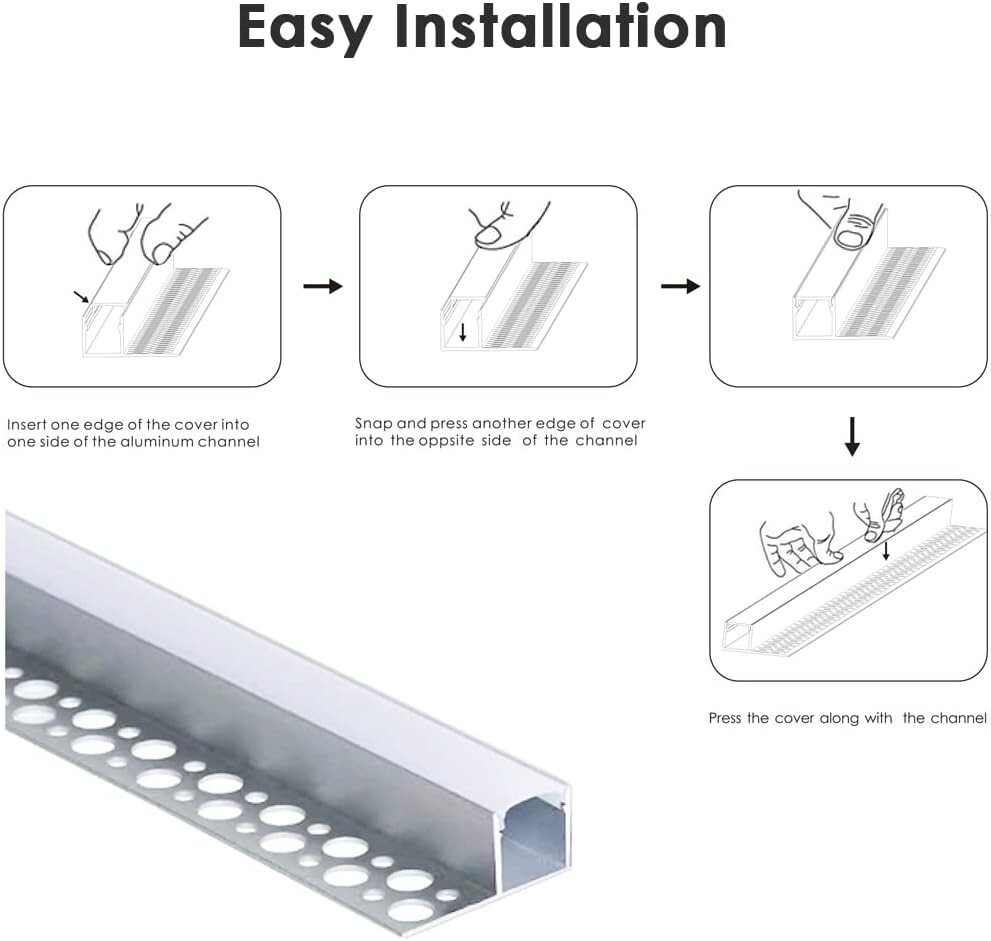 Easy Installation

Insert one edge of the cover into one side of the aluminum channel

Snap and press another edge of cover into the oppsite side of the channel

Press the cover along with the channel