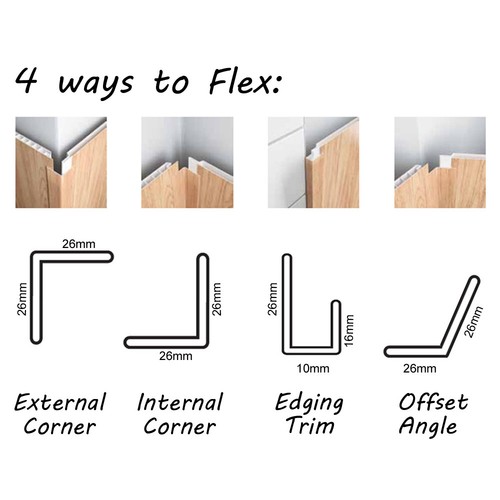 4 ways to Flex:

26mm
26mm

26mm
26mm

26mm
16mm
10mm

26mm
26mm

External Corner

Internal Corner

Edging Trim

Offset Angle