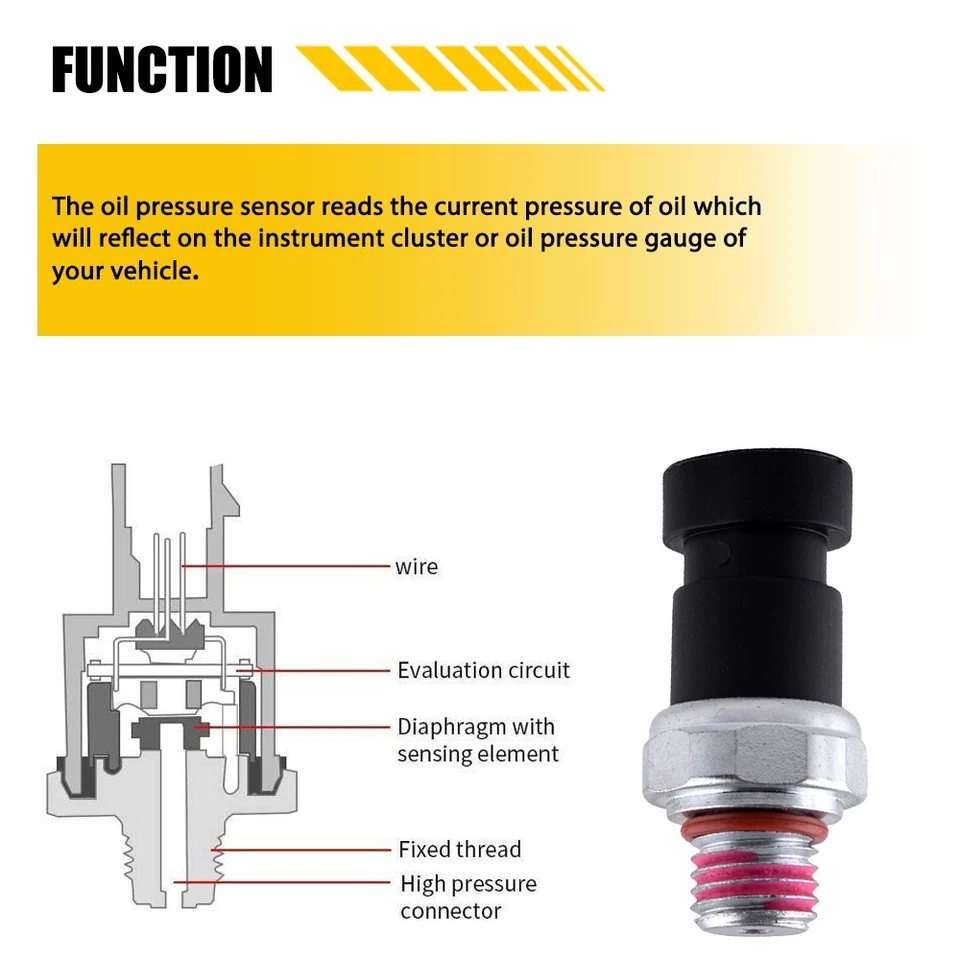 FUNCTION

The oil pressure sensor reads the current pressure of oil which will reflect on the instrument cluster or oil pressure gauge of your vehicle.

wire

Evaluation circuit

Diaphragm with sensing element

Fixed thread

High pressure connector