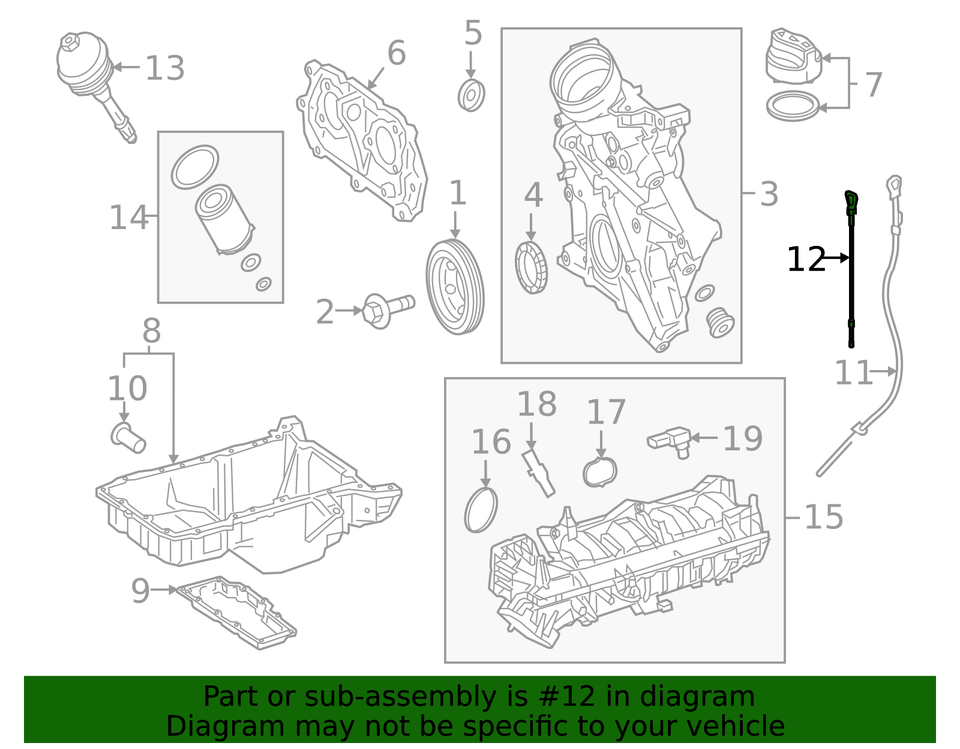 13
6
5
7
14
1
4
3
12
2
8
10
11
18
17
16
19
15
9

Part or sub-assembly is #12 in diagram
Diagram may not be specific to your vehicle