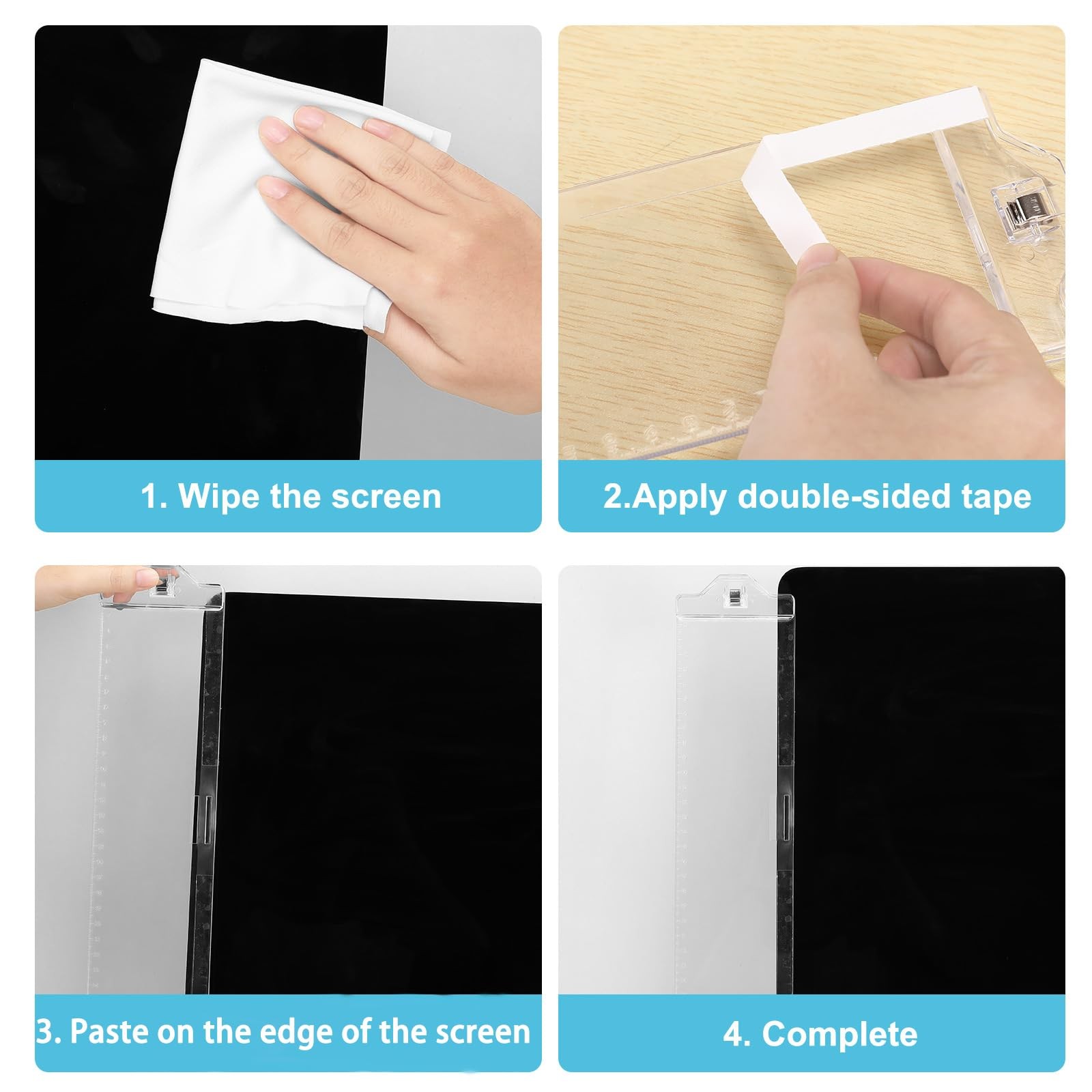 1. Wipe the screen

2.Apply double-sided tape

3. Paste on the edge of the screen

4. Complete