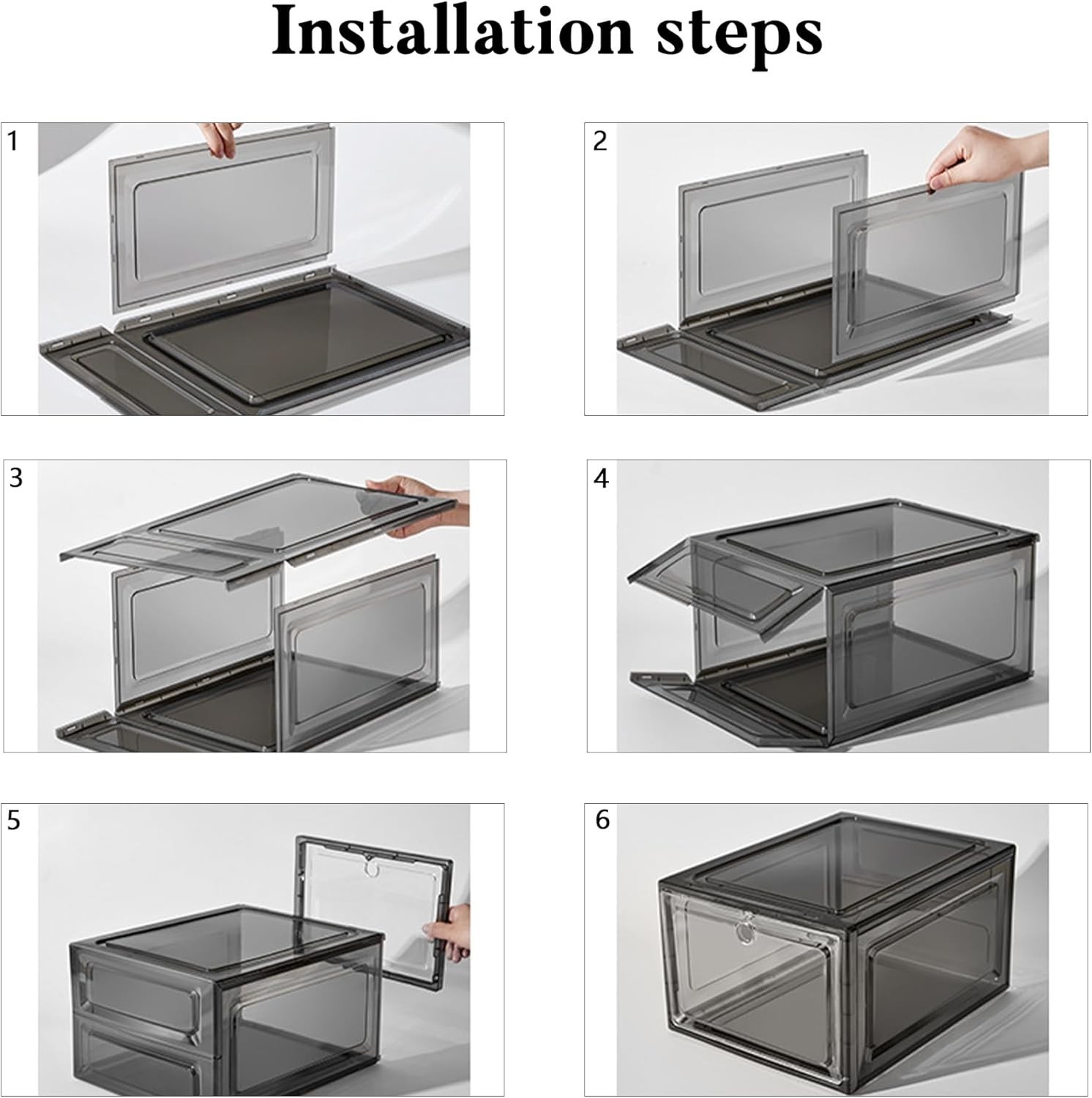 Installation steps

1

2

3

4

5

6