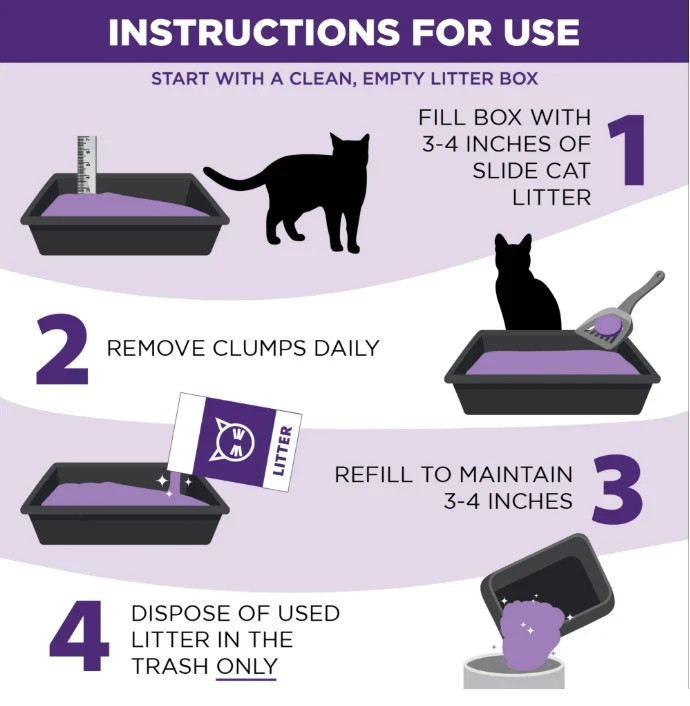 INSTRUCTIONS FOR USE

START WITH A CLEAN, EMPTY LITTER BOX

FILL BOX WITH 3-4 INCHES OF SLIDE CAT LITTER

1

2

REMOVE CLUMPS DAILY

LITTER

REFILL TO MAINTAIN 3-4 INCHES

3

4

DISPOSE OF USED LITTER IN THE TRASH ONLY