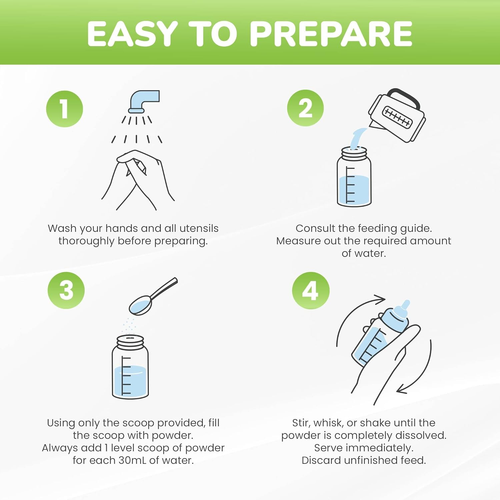 EASY TO PREPARE

1

Wash your hands and all utensils thoroughly before preparing.

2

Consult the feeding guide. Measure out the required amount of water.

3

Using only the scoop provided, fill the scoop with powder. Always add 1 level scoop of powder for each 30mL of water.

4

Stir, whisk, or shake until the powder is completely dissolved. Serve immediately. Discard unfinished feed.