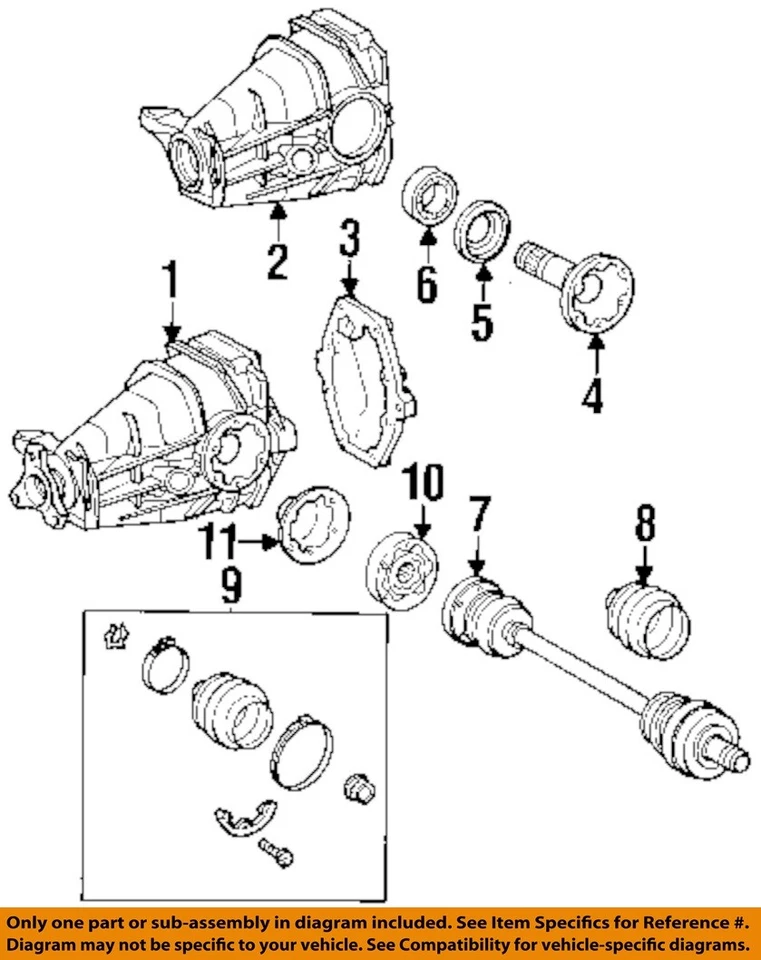 2
3
6
5
4
1
10
7
8
11
9

Only one part or sub-assembly in diagram included. See Item Specifics for Reference #. Diagram may not be specific to your vehicle. See Compatibility for vehicle-specific diagrams.