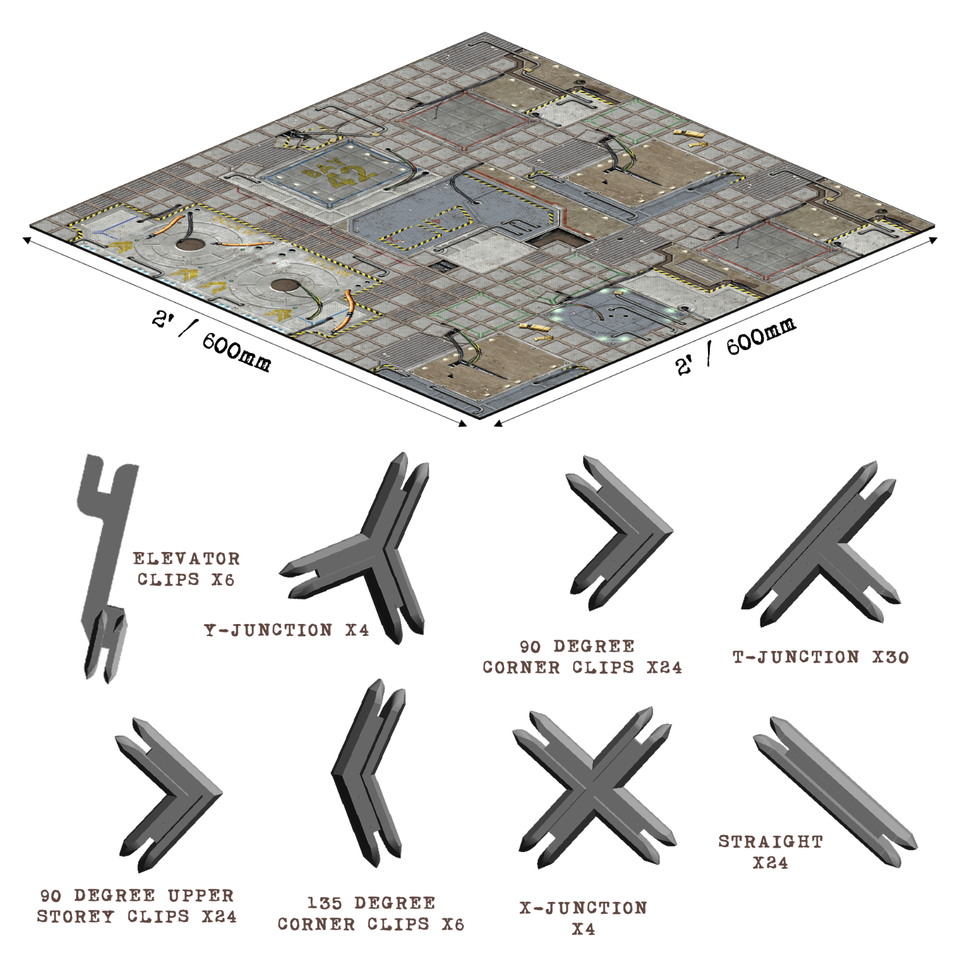 BAY 42

2' / 600mm

2' / 600mm

ELEVATOR CLIPS X6

Y-JUNCTION X4

90 DEGREE CORNER CLIPS X24

T-JUNCTION X30

90 DEGREE UPPER STOREY CLIPS X24

135 DEGREE CORNER CLIPS X6

X-JUNCTION X4

STRAIGHT X24