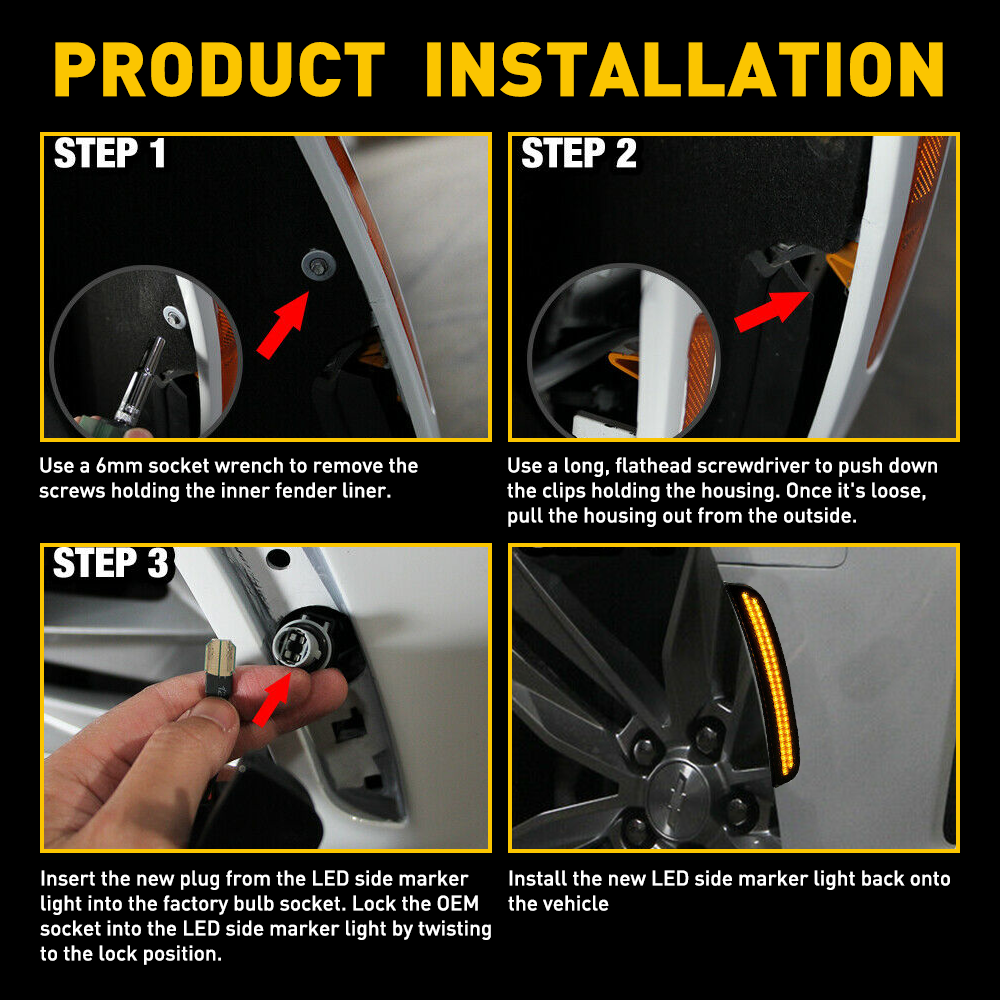 PRODUCT INSTALLATION

STEP 1

Use a 6mm socket wrench to remove the screws holding the inner fender liner.

STEP 2

Use a long, flathead screwdriver to push down the clips holding the housing. Once it's loose, pull the housing out from the outside.

STEP 3

Insert the new plug from the LED side marker light into the factory bulb socket. Lock the OEM socket into the LED side marker light by twisting to the lock position.

Install the new LED side marker light back onto the vehicle