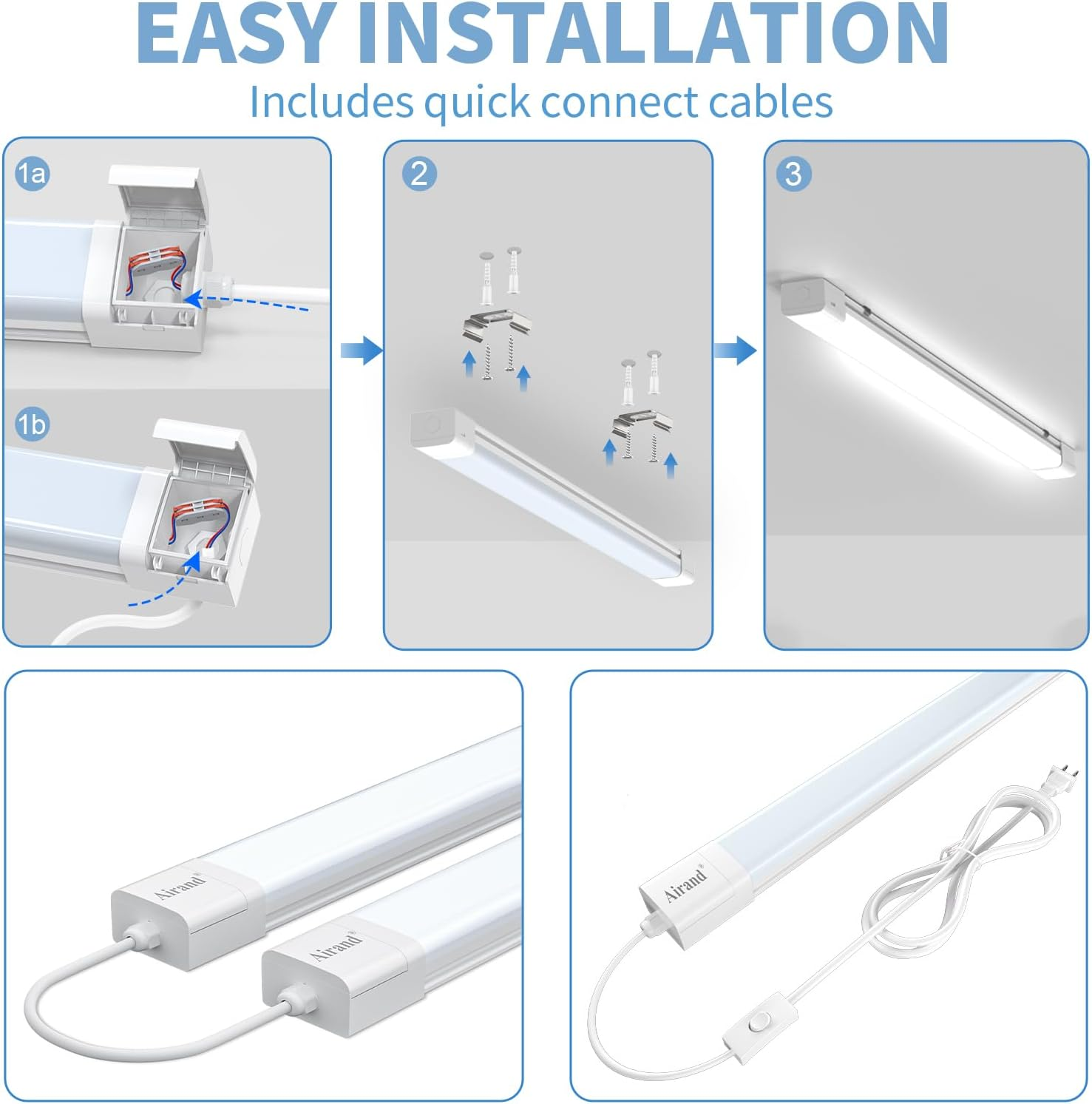 EASY INSTALLATION

Includes quick connect cables

1a

1b

2

3

Airand®

Airand®

Airand®