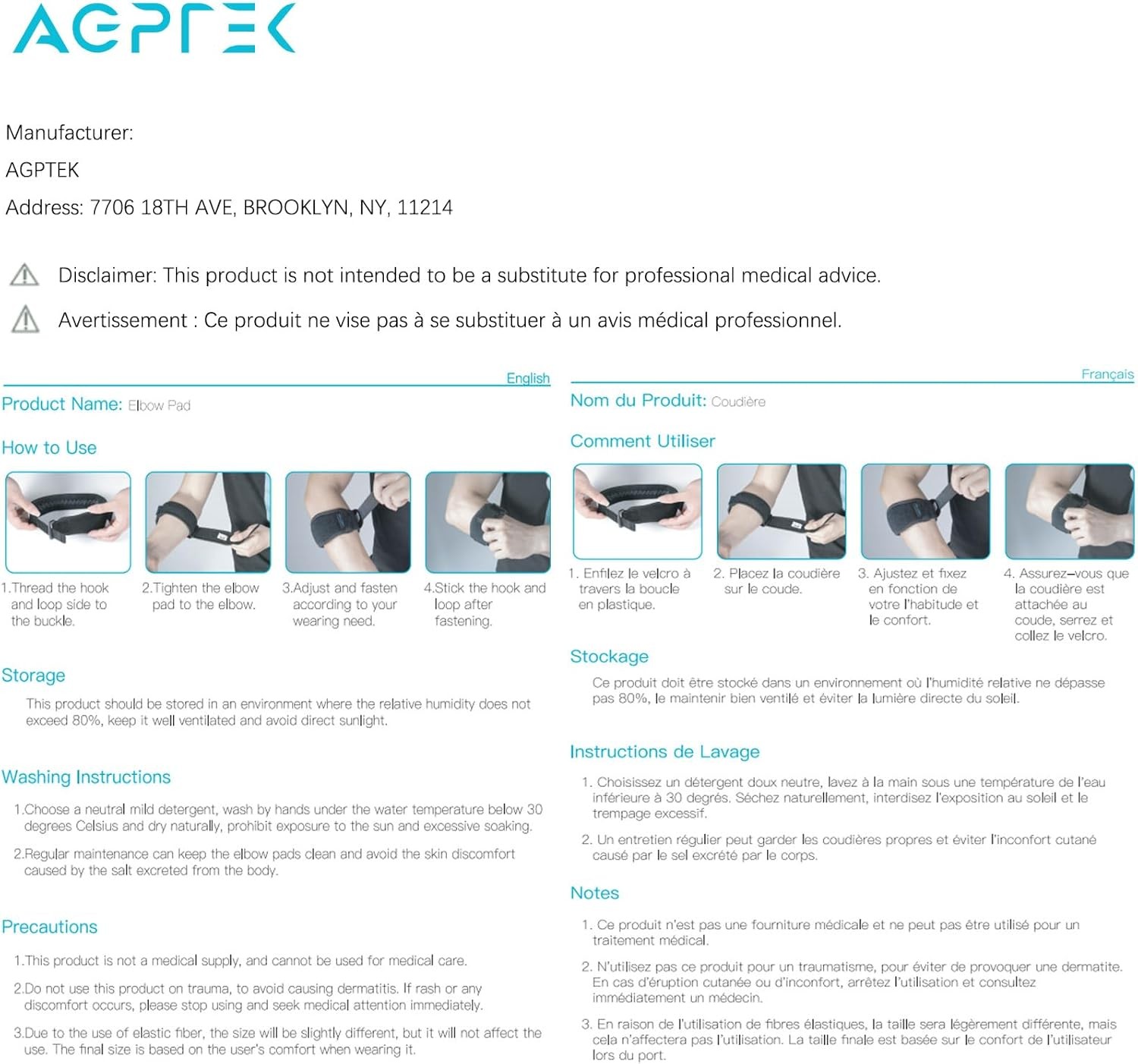 AGPTEK

Manufacturer:

AGPTEK

Address: 7706 18TH AVE, BROOKLYN, NY, 11214

Disclaimer: This product is not intended to be a substitute for professional medical advice.

Avertissement : Ce produit ne vise pas à se substituer à un avis médical professionnel.

English

Product Name: Elbow Pad

How to Use

1.Thread the hook and loop side to the buckle.

2.Tighten the elbow pad to the elbow.

3.Adjust and fasten according to your wearing need.

4.Stick the hook and loop after fastening.

Storage

This product should be stored in an environment where the relative humidity does not exceed 80%, keep it well ventilated and avoid direct sunlight.

Washing Instructions

1.Choose a neutral mild detergent, wash by hands under the water temperature below 30 degrees Celsius and dry naturally, prohibit exposure to the sun and excessive soaking.

2.Regular maintenance can keep the elbow pads clean and avoid the skin discomfort caused by the salt excreted from the body.

Precautions

1.This product is not a medical supply, and cannot be used for medical care.

2.Do not use this product on trauma, to avoid causing dermatitis. If rash or any discomfort occurs, please stop using and seek medical attention immediately.

3.Due to the use of elastic fiber, the size will be slightly different, but it will not affect the use. The final size is based on the user's comfort when wearing it.

Français

Nom du Produit: Coudière

Comment Utiliser

1. Enfilez le velcro à travers la boucle en plastique.

2. Placez la coudière sur le coude.

3. Ajustez et fixez en fonction de votre l'habitude et le confort.

4. Assurez–vous que la coudière est attachée au coude, serrez et collez le velcro.

Stockage

Ce produit doit être stocké dans un environnement où l'humidité relative ne dépasse pas 80%, le maintenir bien ventilé et éviter la lumière directe du soleil.

Instructions de Lavage

1. Choisissez un détergent doux neutre, lavez à la main sous une température de l'eau inférieure à 30 degrés. Séchez naturellement, interdisez l'exposition au soleil et le trempage excessif.

2. Un entretien régulier peut garder les coudières propres et éviter l'inconfort cutané causé par le sel excrété par le corps.

Notes

1. Ce produit n'est pas une fourniture médicale et ne peut pas être utilisé pour un traitement médical.

2. N'utilisez pas ce produit pour un traumatisme, pour éviter de provoquer une dermatite. En cas d'éruption cutanée ou d'inconfort, arrêtez l'utilisation et consultez immédiatement un médecin.

3. En raison de l'utilisation de fibres élastiques, la taille sera légèrement différente, mais cela n'affectera pas l'utilisation. La taille finale est basée sur le confort de l'utilisateur lors du port.