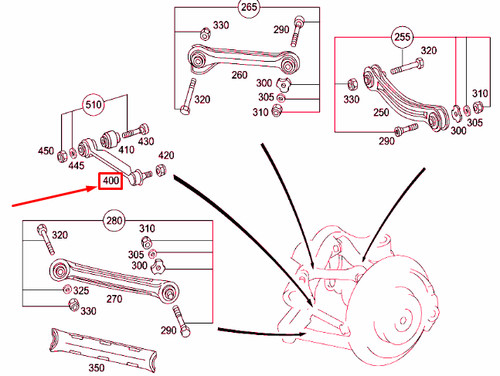 265
330
290
260
300
305
310
320
255
320
330
250
310
305
300
290
510
450
445
410
430
420
400
280
320
310
305
300
325
270
330
290
350