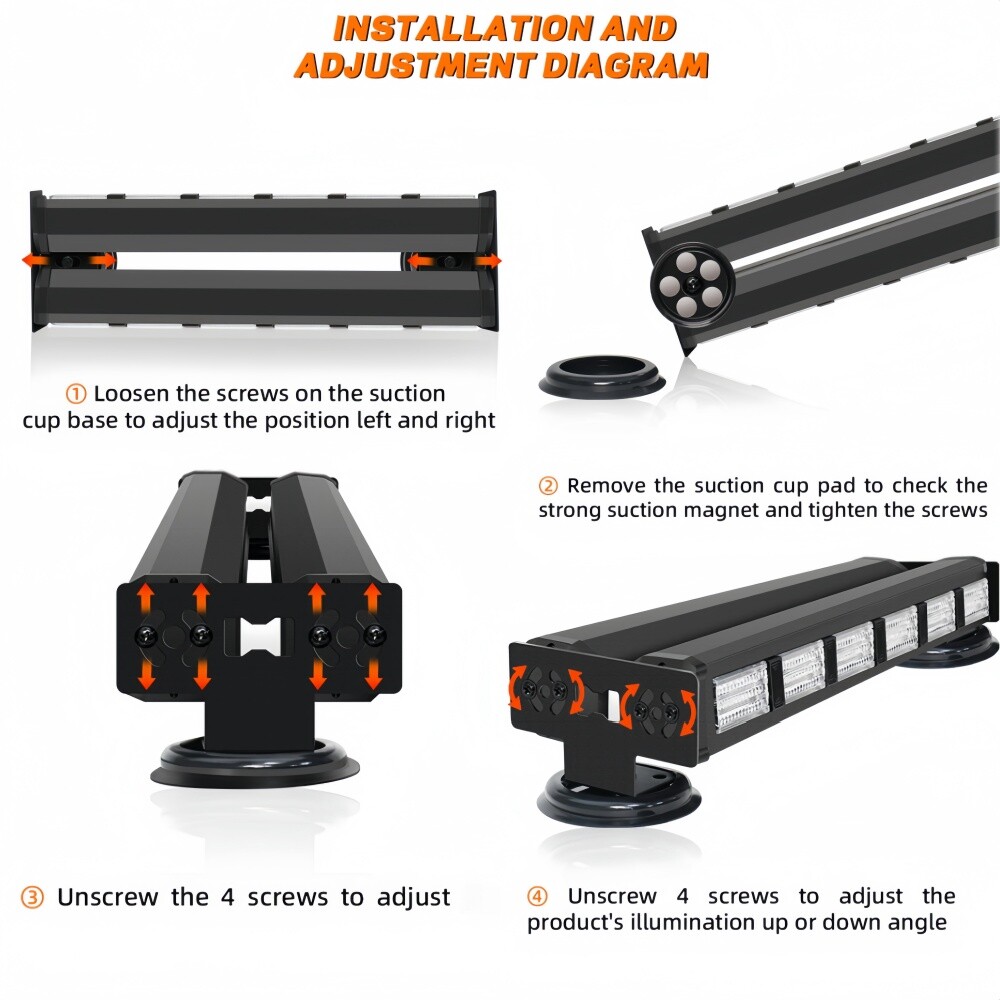 INSTALLATION AND ADJUSTMENT DIAGRAM

① Loosen the screws on the suction cup base to adjust the position left and right

② Remove the suction cup pad to check the strong suction magnet and tighten the screws

③ Unscrew the 4 screws to adjust

④ Unscrew 4 screws to adjust the product's illumination up or down angle