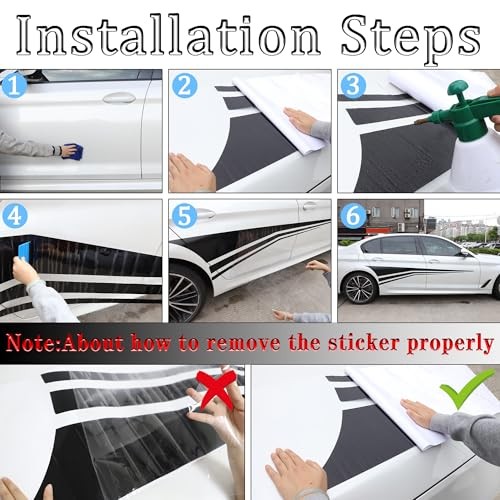 Installation Steps

1

2

3

4

5

6

Note:About how to remove the sticker properly