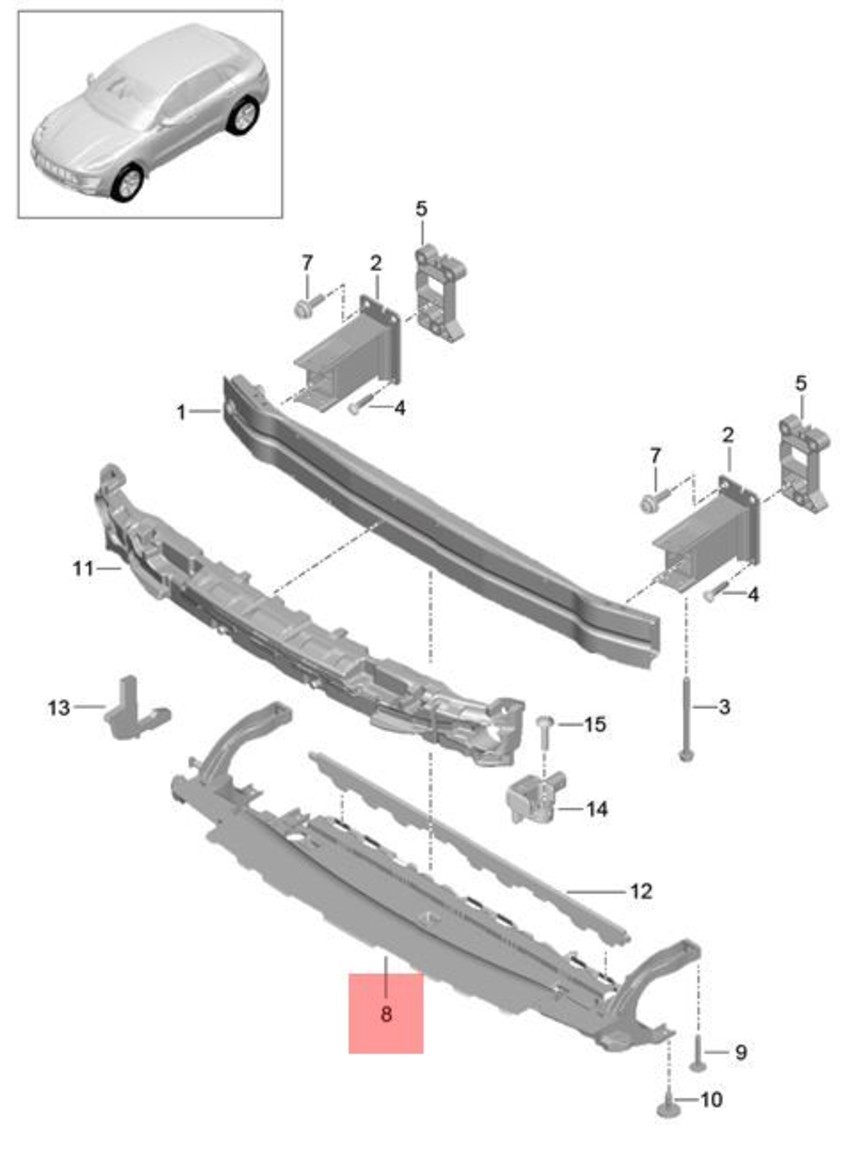 5
7
2
1
4
5
7
2
11
4
13
3
15
14
12
8
9
10